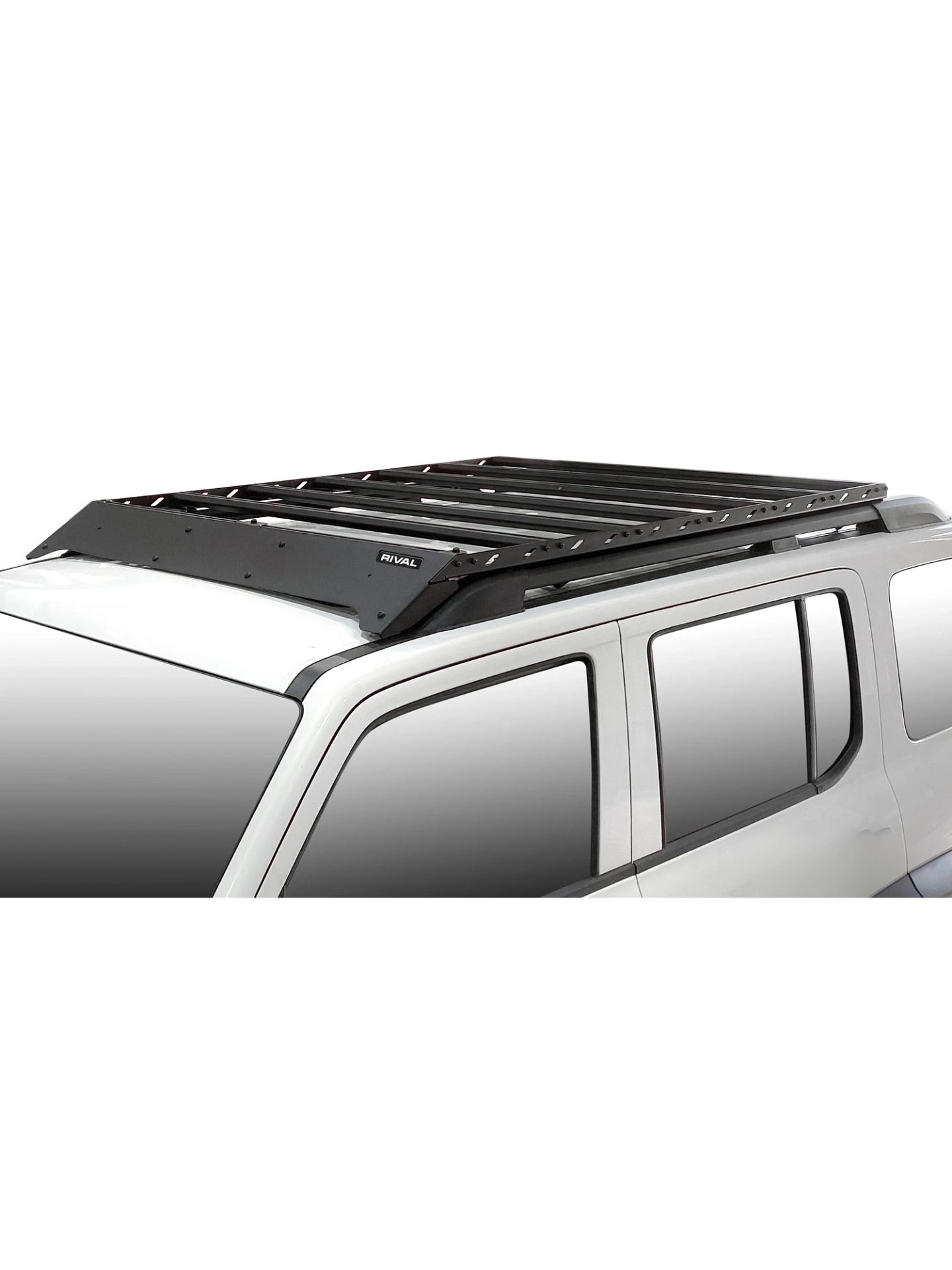 RIVAL