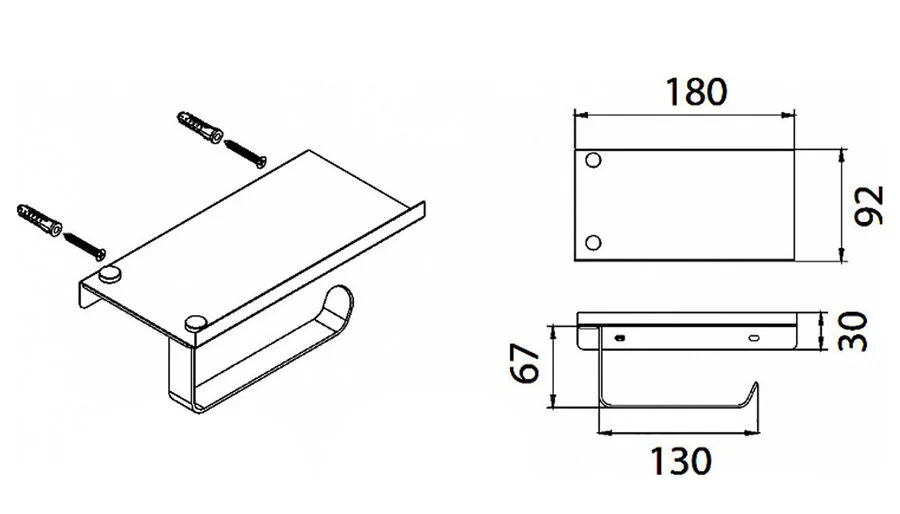 180
92
30
67
130