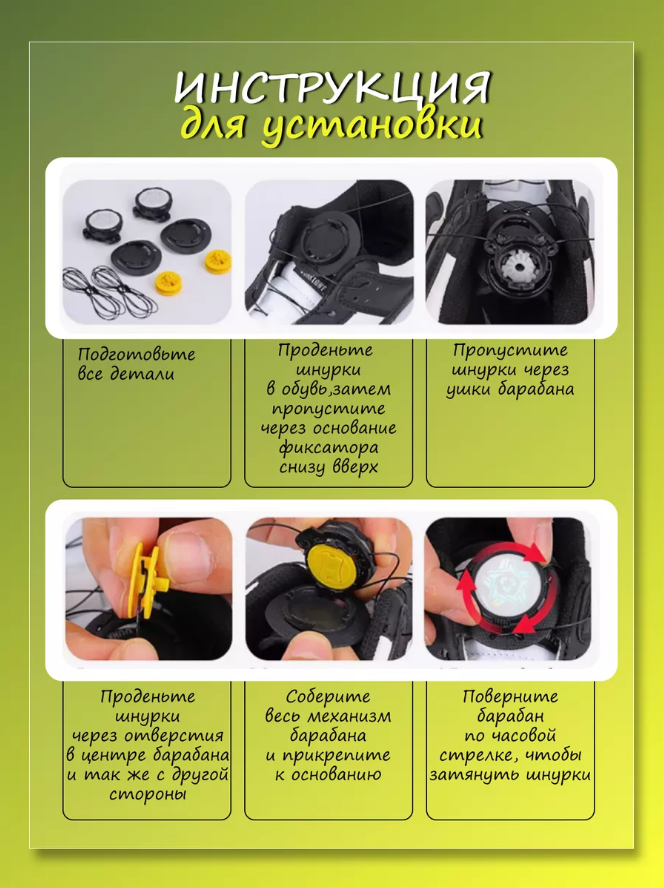 ИНСТРУКЦИЯ
для установки

Подготовьте все детали

Проденьте шнурки в обувь,затем пропустите через основание фиксатора снизу вверх

Пропустите шнурки через ушки барабана

Проденьте шнурки через отверстия в центре барабана и так же с другой стороны

Соберите весь механизм барабана и прикрепите к основанию

Поверните барабан по часовой стрелке, чтобы затянуть шнурки