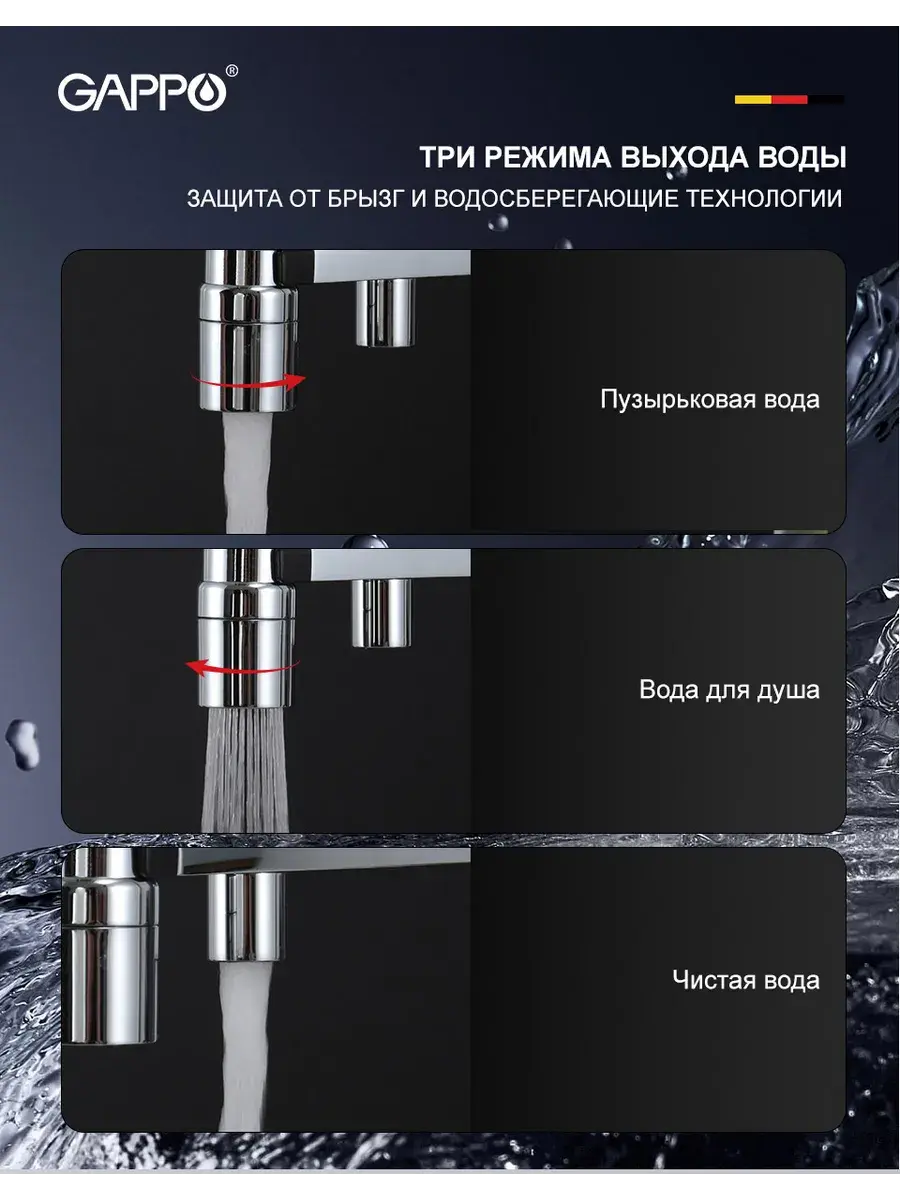 GAPPO®

ТРИ РЕЖИМА ВЫХОДА ВОДЫ

ЗАЩИТА ОТ БРЫЗГ И ВОДОСБЕРЕГАЮЩИЕ ТЕХНОЛОГИИ

Пузырьковая вода

Вода для душа

Чистая вода