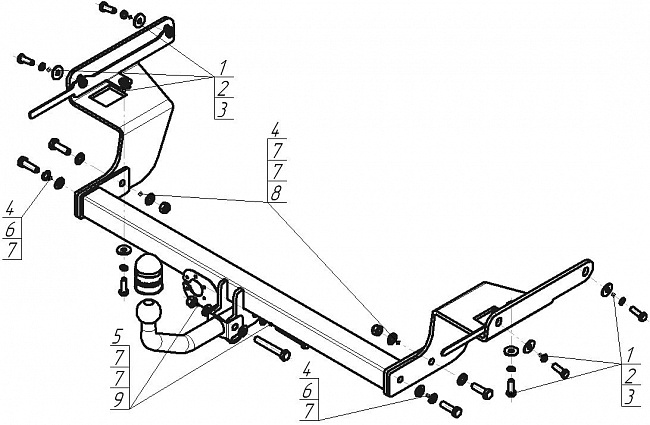 1
2
3

4
7
7
8

4
6
7

5
7
7
9

4
6
7

1
2
3