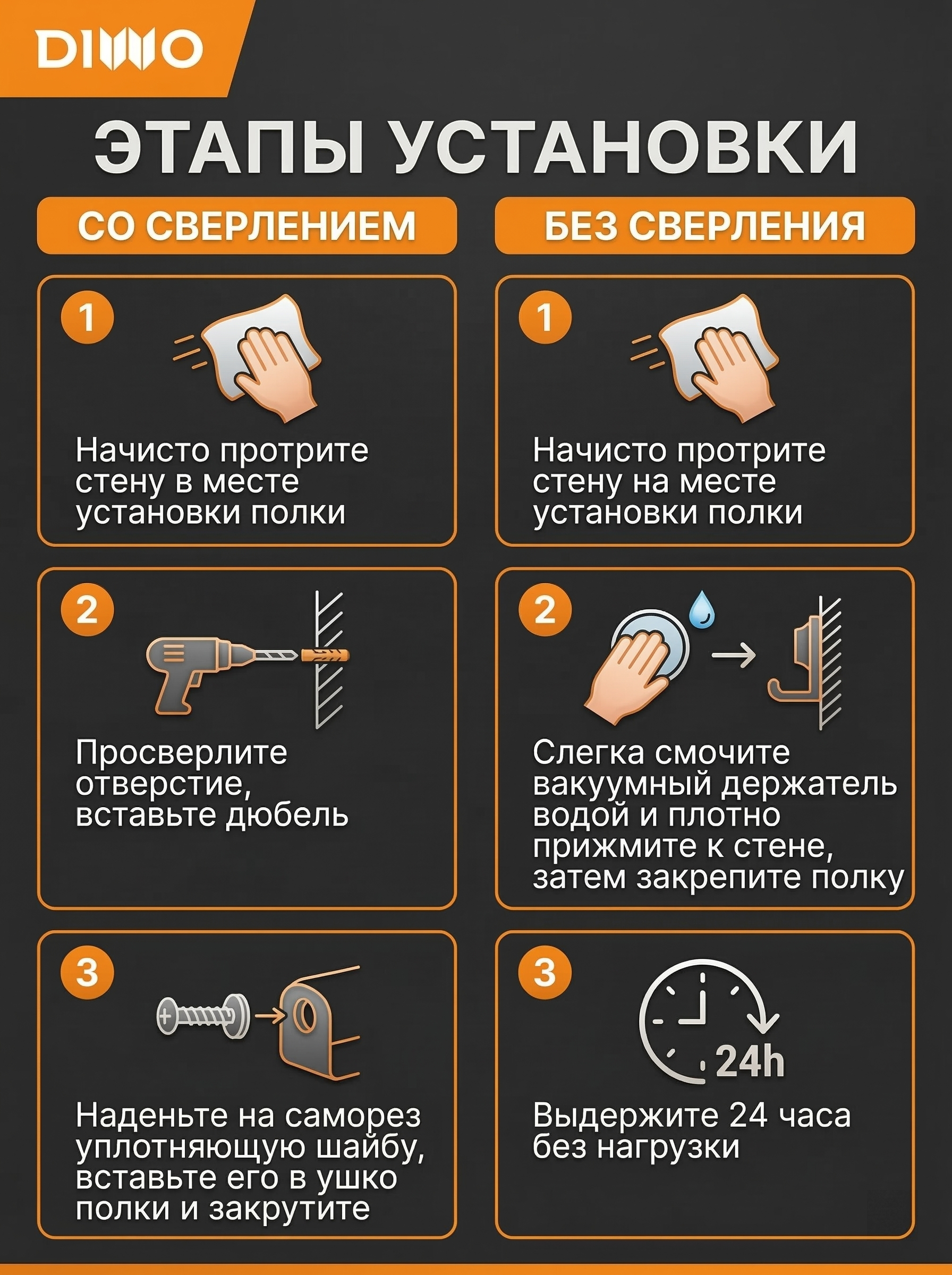 DIWO

ЭТАПЫ УСТАНОВКИ

СО СВЕРЛЕНИЕМ

1

Начисто протрите стену в месте установки полки

2

Просверлите отверстие, вставьте дюбель

3

Наденьте на саморез уплотняющую шайбу, вставьте его в ушко полки и закрутите

БЕЗ СВЕРЛЕНИЯ

1

Начисто протрите стену на месте установки полки

2

Слегка смочите вакуумный держатель водой и плотно прижмите к стене, затем закрепите полку

3

24h

Выдержите 24 часа без нагрузки