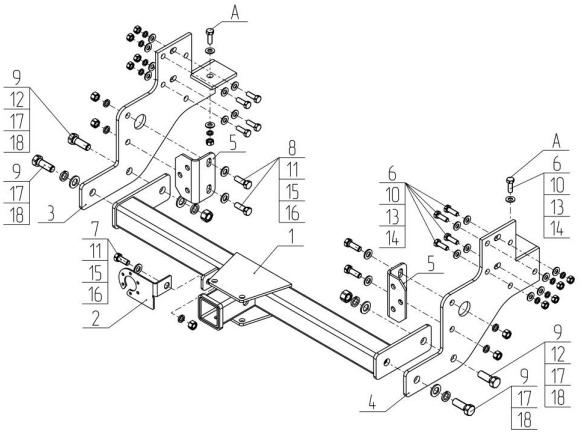 A
9
12
17
18
9
17
18
3
5
8
11
15
16
7
11
15
16
2
1
6
10
13
14
5
A
6
10
13
14
9
12
17
18
9
17
18
4