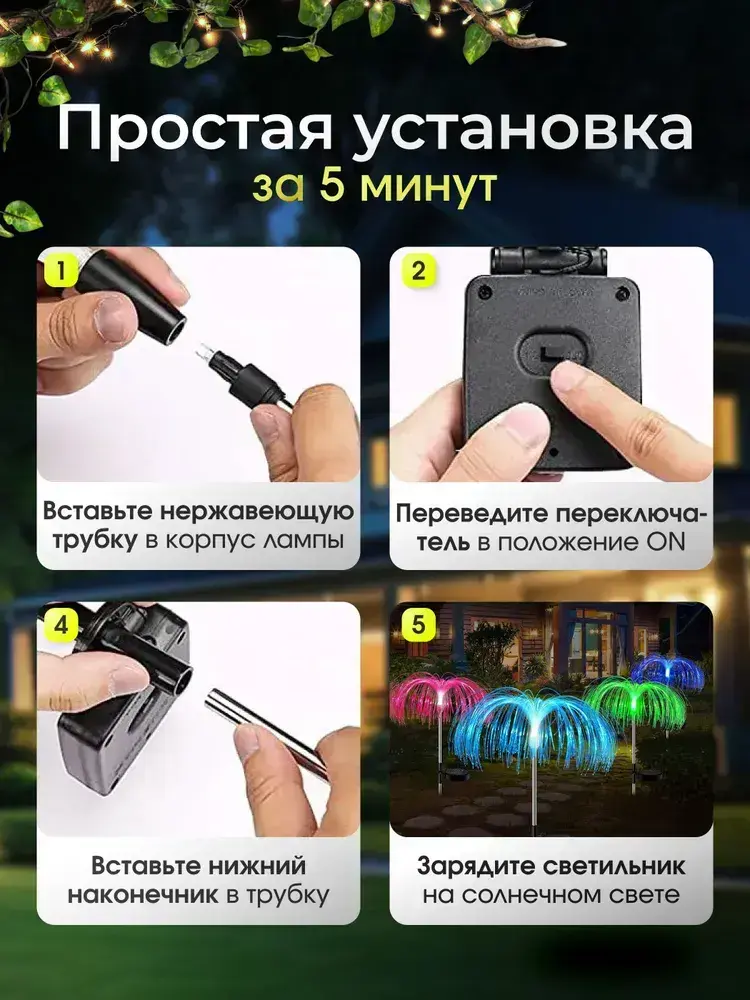 Простая установка
за 5 минут

1

Вставьте нержавеющую трубку в корпус лампы

2

Переведите переключатель в положение ON

4

Вставьте нижний наконечник в трубку

5

Зарядите светильник на солнечном свете