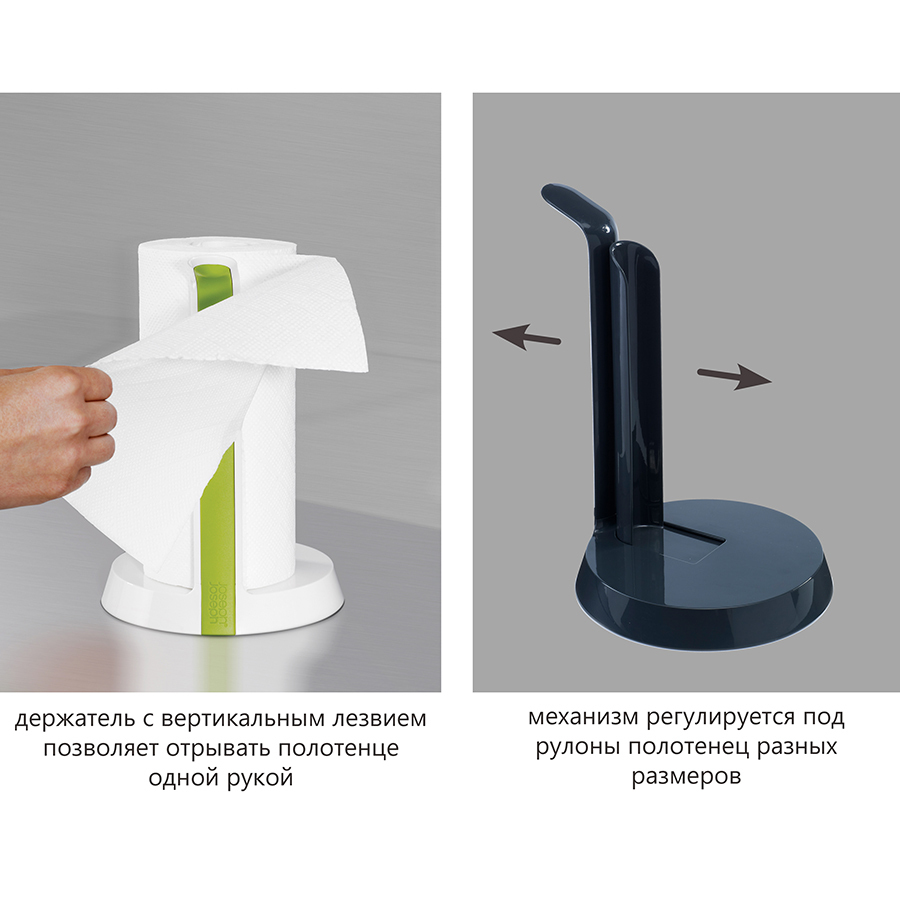 joseph joseph

держатель с вертикальным лезвием позволяет отрывать полотенце одной рукой

механизм регулируется под рулоны полотенец разных размеров