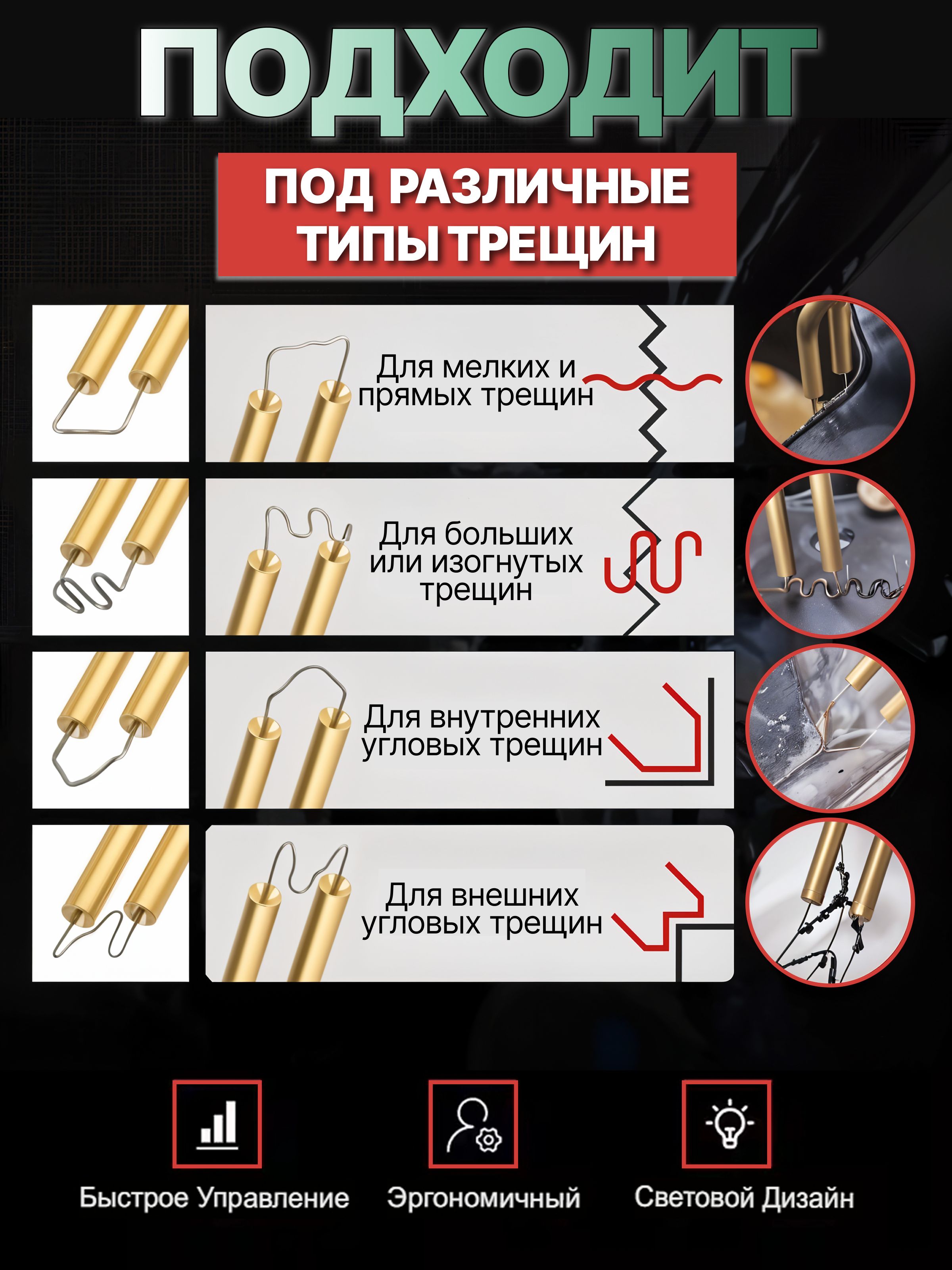 ПОДХОДИТ

ПОД РАЗЛИЧНЫЕ ТИПЫ ТРЕЩИН

Для мелких и прямых трещин

Для больших или изогнутых трещин

Для внутренних угловых трещин

Для внешних угловых трещин

Быстрое Управление

Эргономичный

Световой Дизайн