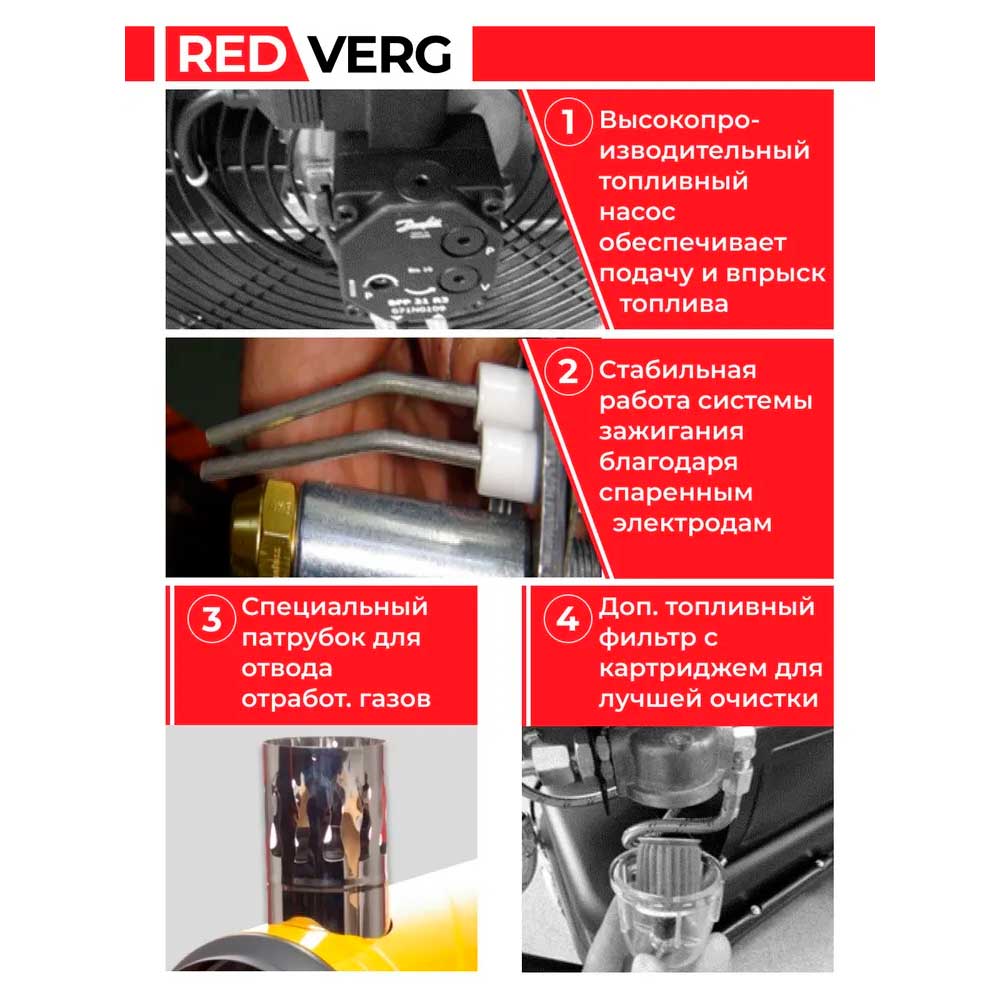 RED VERG

1 Высокопроизводительный топливный насос обеспечивает подачу и впрыск топлива

2 Стабильная работа системы зажигания благодаря спаренным электродам

3 Специальный патрубок для отвода отработ. газов

4 Доп. топливный фильтр с картриджем для лучшей очистки