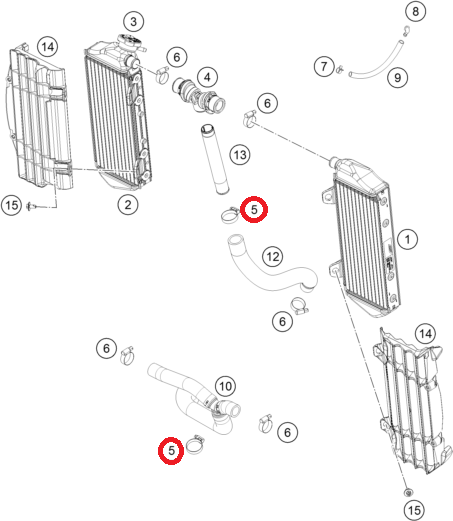 3
8
14
6
4
7
9
6
13
15
2
5
1
12
6
14
6
10
6
5
15