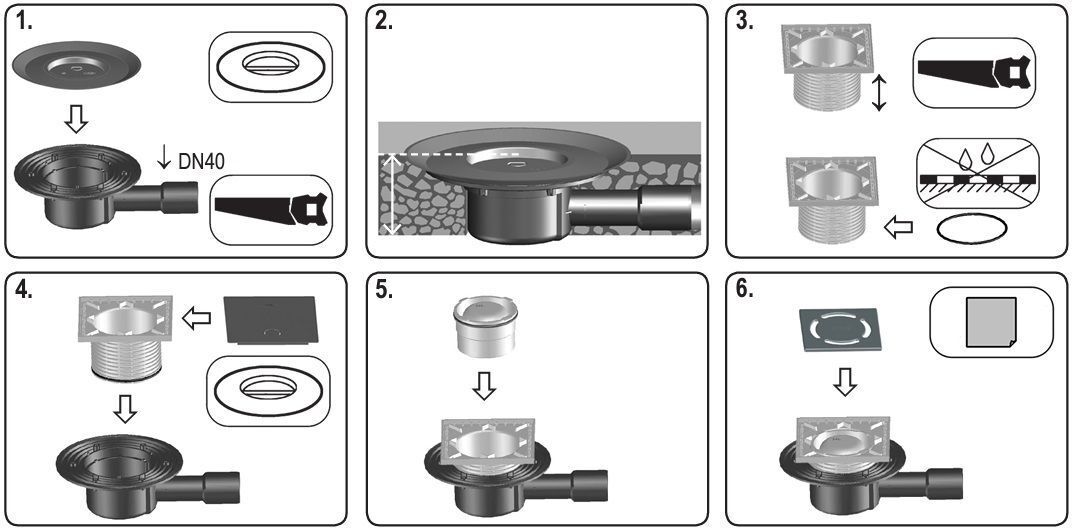 1.

DN40

2.

3.

4.

5.

6.