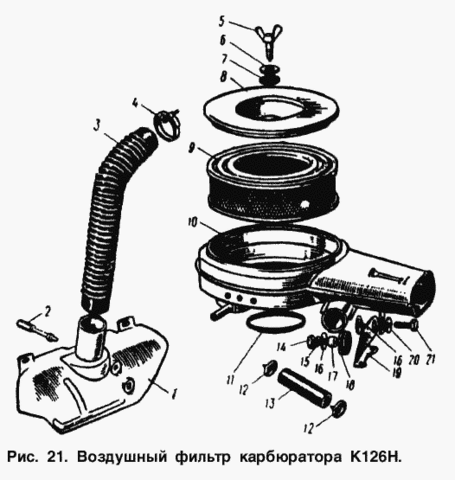 5
6
7
8
4
3
9
10
2
1
11
14
15
16
17
18
16
20
21
19
12
13
12

Рис. 21. Воздушный фильтр карбюратора К126Н.