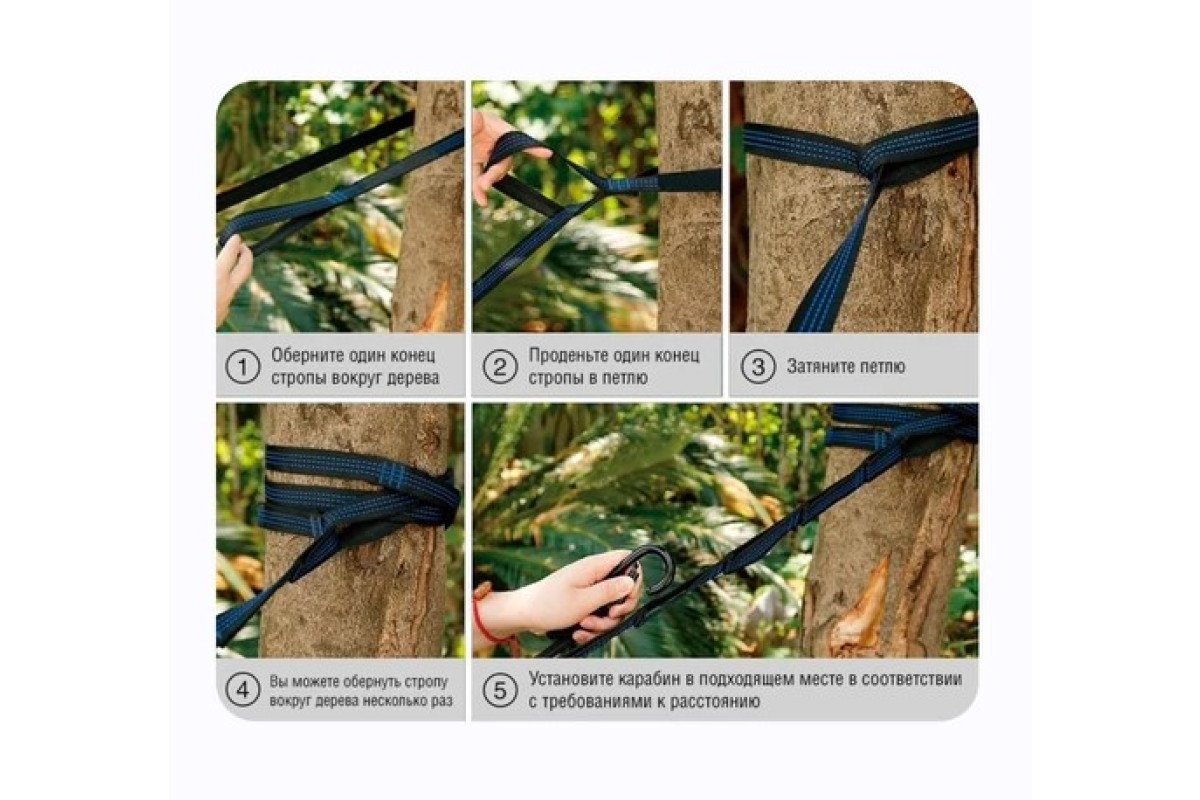 1 Оберните один конец стропы вокруг дерева

2 Проденьте один конец стропы в петлю

3 Затяните петлю

4 Вы можете обернуть стропу вокруг дерева несколько раз

5 Установите карабин в подходящем месте в соответствии с требованиями к расстоянию