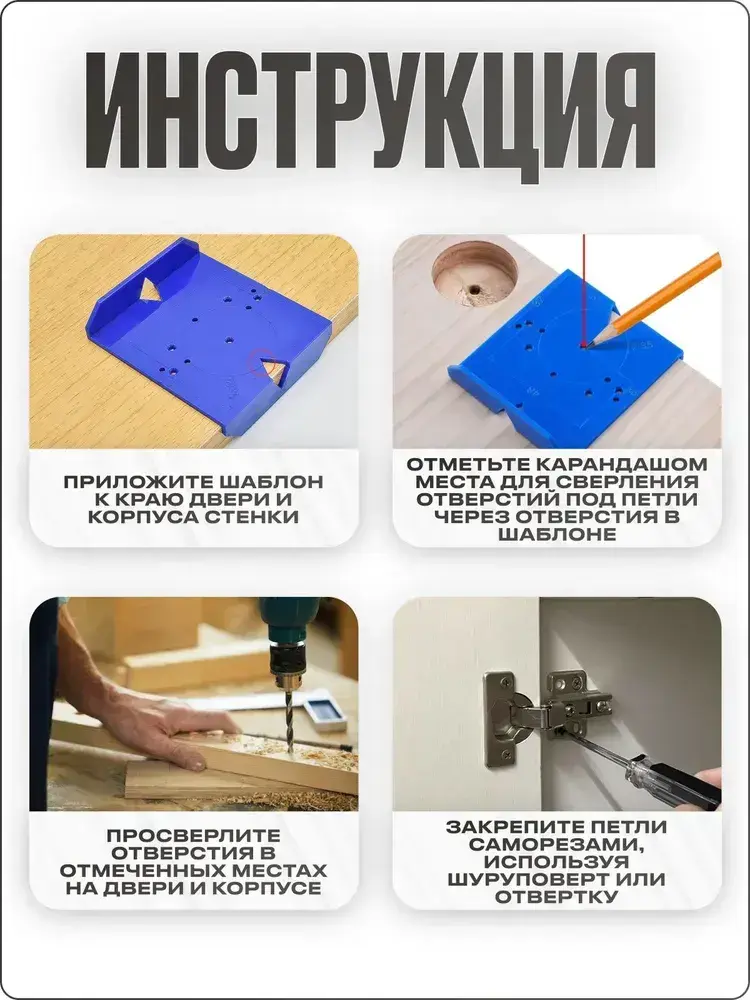 ИНСТРУКЦИЯ

ПРИЛОЖИТЕ ШАБЛОН К КРАЮ ДВЕРИ И КОРПУСА СТЕНКИ

ОТМЕТЬТЕ КАРАНДАШОМ МЕСТА ДЛЯ СВЕРЛЕНИЯ ОТВЕРСТИЙ ПОД ПЕТЛИ ЧЕРЕЗ ОТВЕРСТИЯ В ШАБЛОНЕ

ПРОСВЕРЛИТЕ ОТВЕРСТИЯ В ОТМЕЧЕННЫХ МЕСТАХ НА ДВЕРИ И КОРПУСЕ

ЗАКРЕПИТЕ ПЕТЛИ САМОРЕЗАМИ, ИСПОЛЬЗУЯ ШУРУПОВЕРТ ИЛИ ОТВЕРТКУ