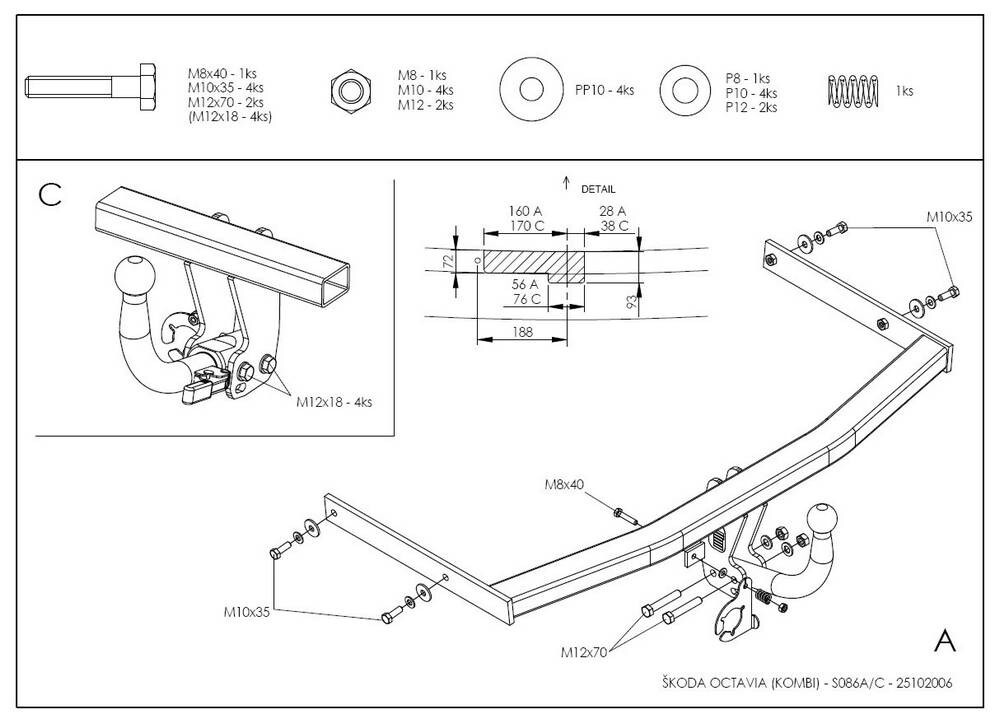 M8x40 - 1ks
M10x35 - 4ks
M12x70 - 2ks
(M12x18 - 4ks)

M8 - 1ks
M10 - 4ks
M12 - 2ks

PP10 - 4ks

P8 - 1ks
P10 - 4ks
P12 - 2ks

1ks

C

M12x18 - 4ks

DETAIL

160 A
170 C
28 A
38 C
72
56 A
76 C
93
188

M10x35

M8x40

M10x35

M12x70

A

ŠKODA OCTAVIA (KOMBI) - S086A/C - 25102006