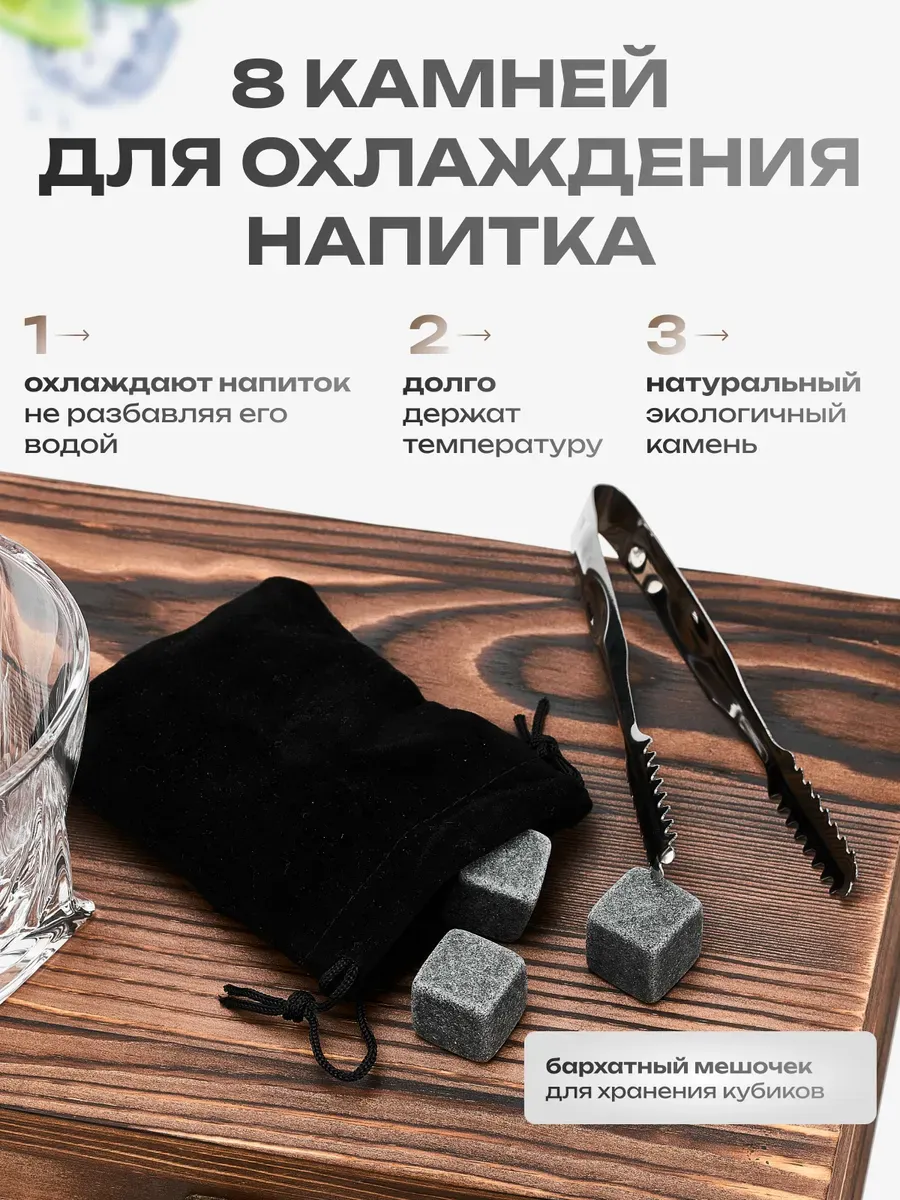 8 КАМНЕЙ
ДЛЯ ОХЛАЖДЕНИЯ
НАПИТКА

1→
охлаждают напиток не разбавляя его водой

2→
долго держат температуру

3→
натуральный экологичный камень

бархатный мешочек для хранения кубиков