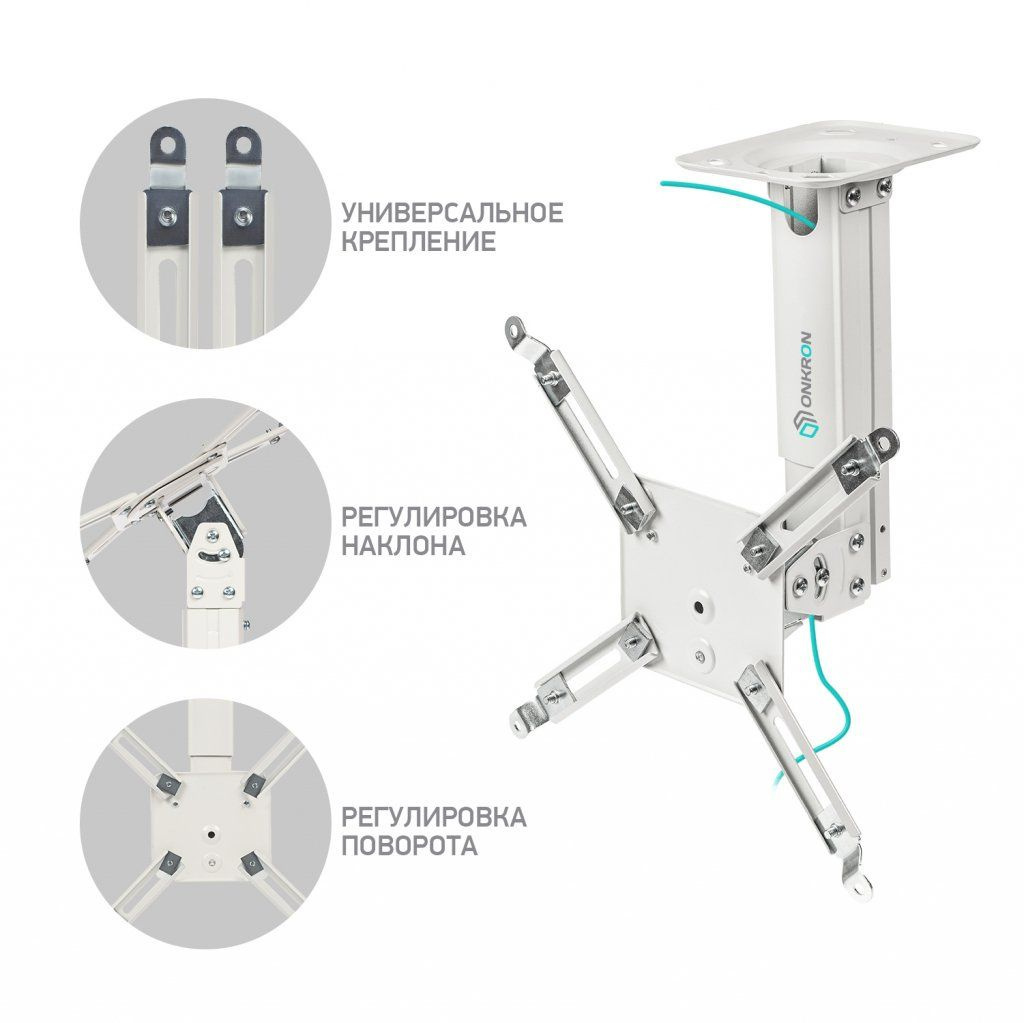 УНИВЕРСАЛЬНОЕ КРЕПЛЕНИЕ

РЕГУЛИРОВКА НАКЛОНА

РЕГУЛИРОВКА ПОВОРОТА

ONKRON