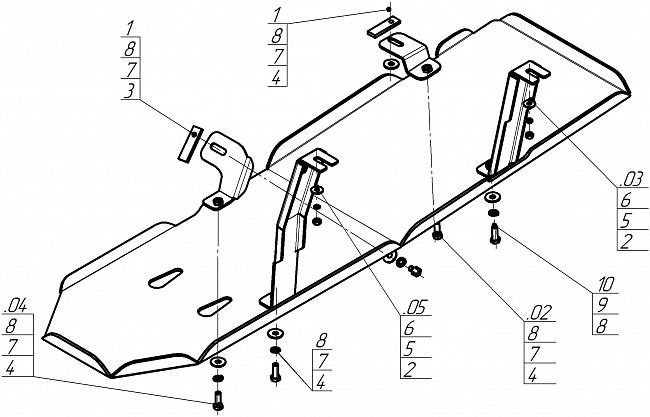 1
8
7
3

1
8
7
4

.03
6
5
2

10
9
8

.02
8
7
4

.05
6
5
2

8
7
4

.04
8
7
4