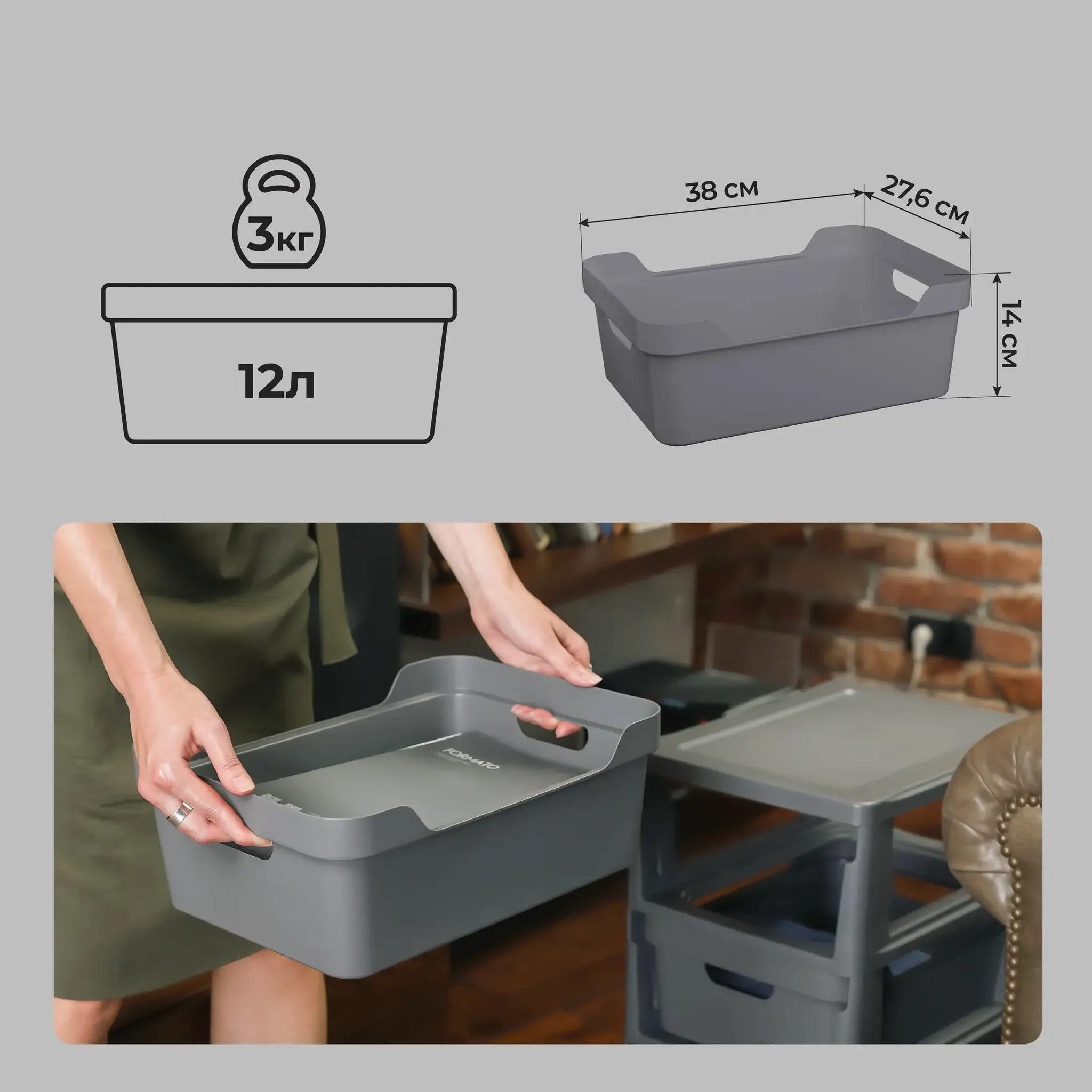 3кг

12л

38 см

27,6 см

14 см

FORMATO