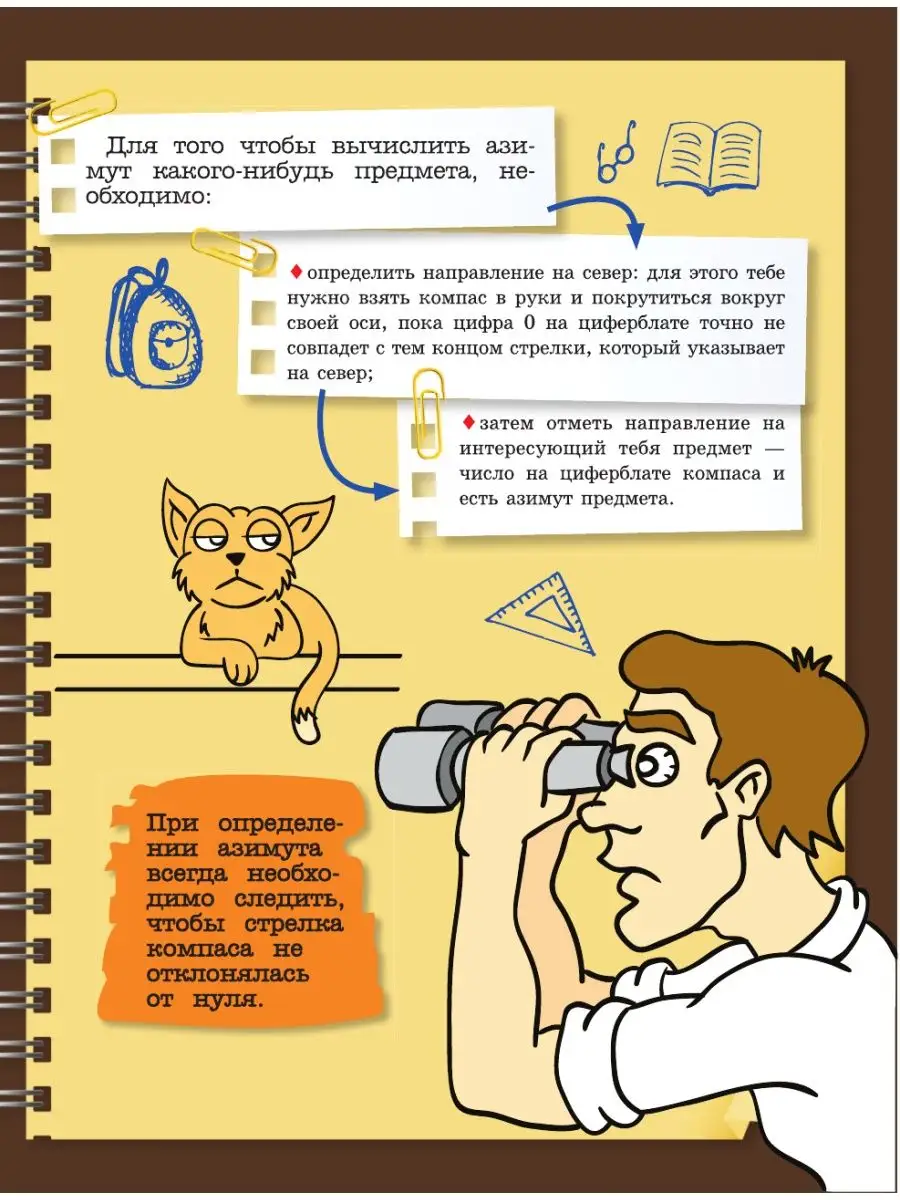 Для того чтобы вычислить азимут какого-нибудь предмета, необходимо:

♦ определить направление на север: для этого тебе нужно взять компас в руки и покрутиться вокруг своей оси, пока цифра 0 на циферблате точно не совпадет с тем концом стрелки, который указывает на север;

♦ затем отметь направление на интересующий тебя предмет — число на циферблате компаса и есть азимут предмета.

При определении азимута всегда необходимо следить, чтобы стрелка компаса не отклонялась от нуля.