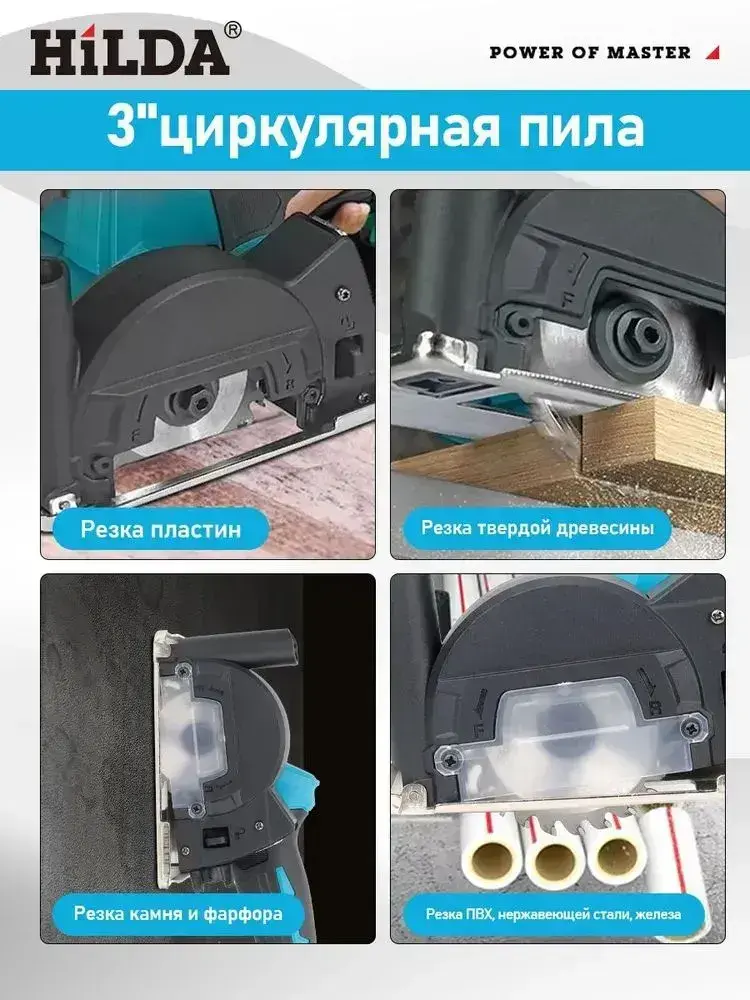 HiLDA®

POWER OF MASTER

3"циркулярная пила

Резка пластин

Резка твердой древесины

Резка камня и фарфора

Резка ПВХ, нержавеющей стали, железа