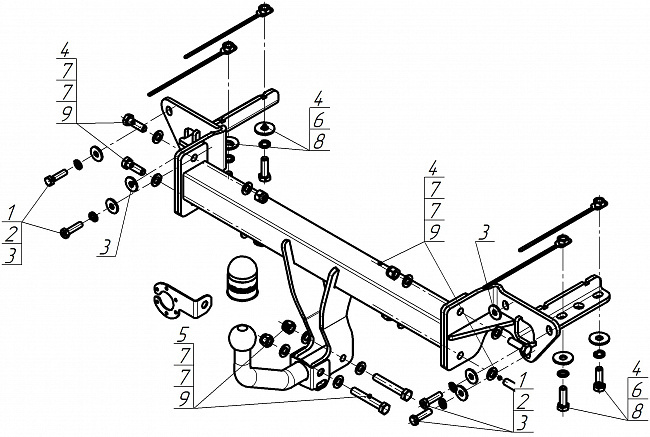 4
7
7
9

4
6
8

1
2
3

3

4
7
7
9

3

5
7
7
9

1
2
3

4
6
8