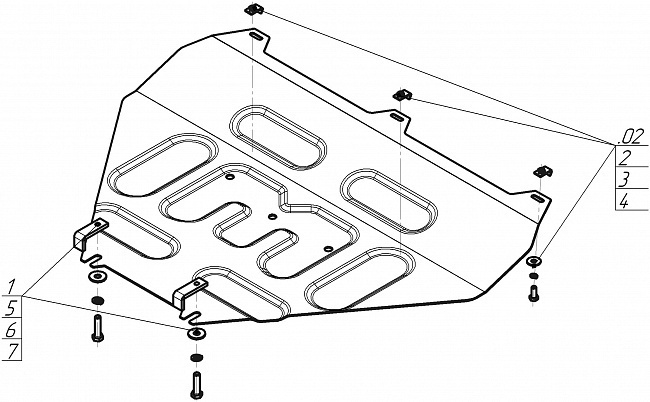 .02
2
3
4
1
5
6
7