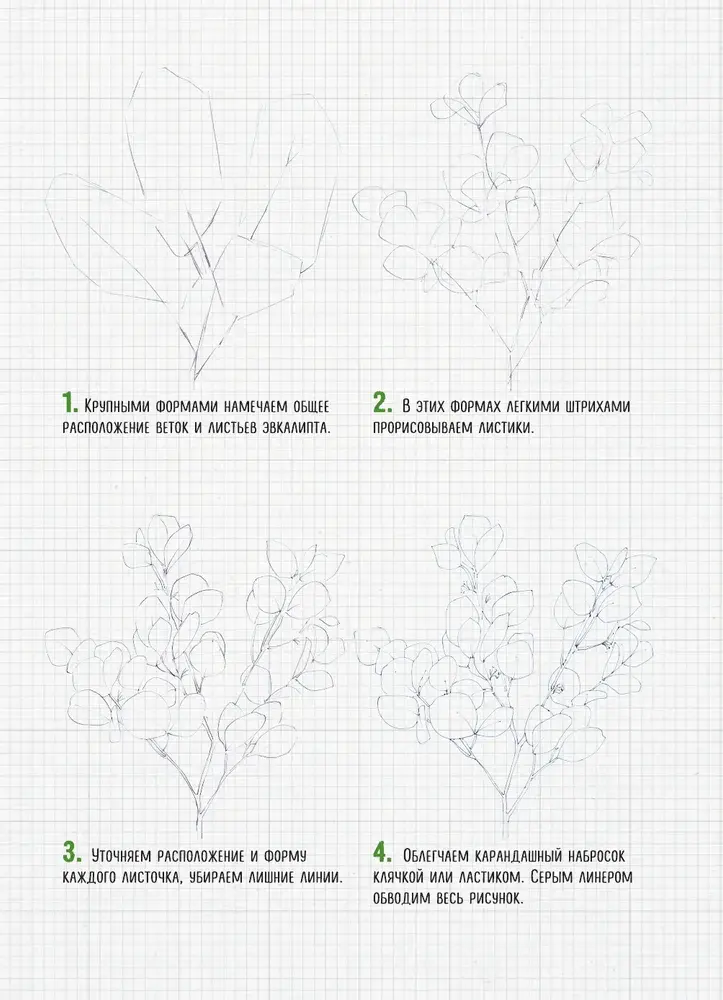 1. Крупными формами намечаем общее расположение веток и листьев эвкалипта.

2. В этих формах легкими штрихами прорисовываем листики.

3. Уточняем расположение и форму каждого листочка, убираем лишние линии.

4. Облегчаем карандашный набросок клячкой или ластиком. Серым линером обводим весь рисунок.