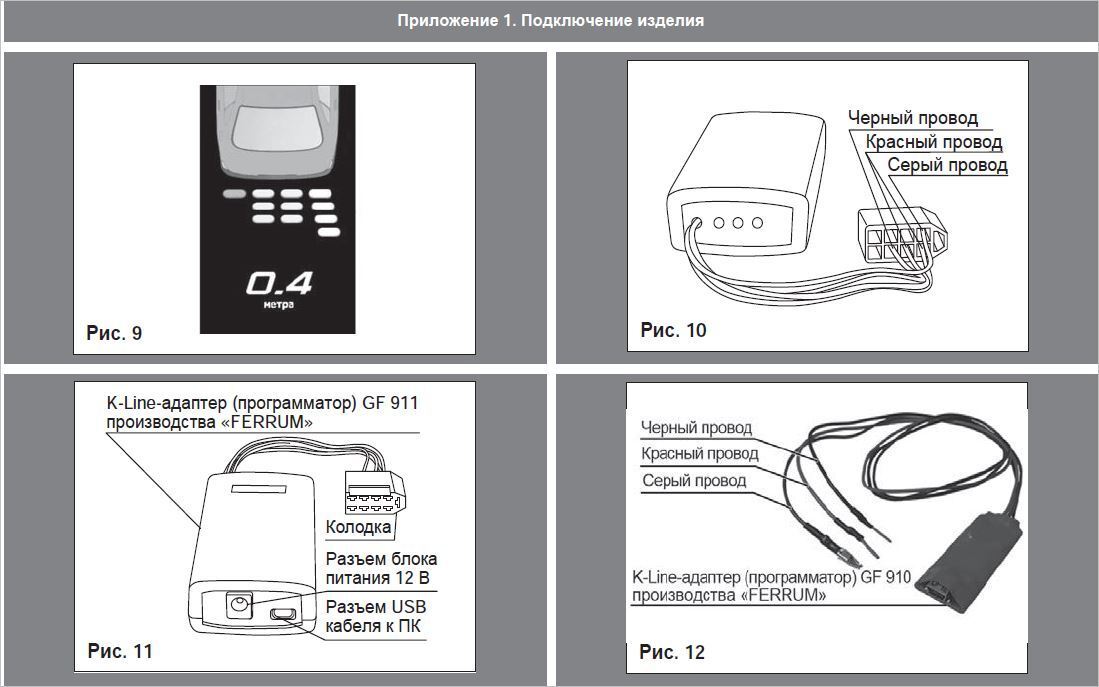 Приложение 1. Подключение изделия

0.4
метра

Рис. 9

Черный провод
Красный провод
Серый провод

Рис. 10

K-Line-адаптер (программатор) GF 911 производства «FERRUM»

Колодка

Разъем блока питания 12 В

Разъем USB кабеля к ПК

Рис. 11

Черный провод
Красный провод
Серый провод

K-Line-адаптер (программатор) GF 910 производства «FERRUM»

Рис. 12