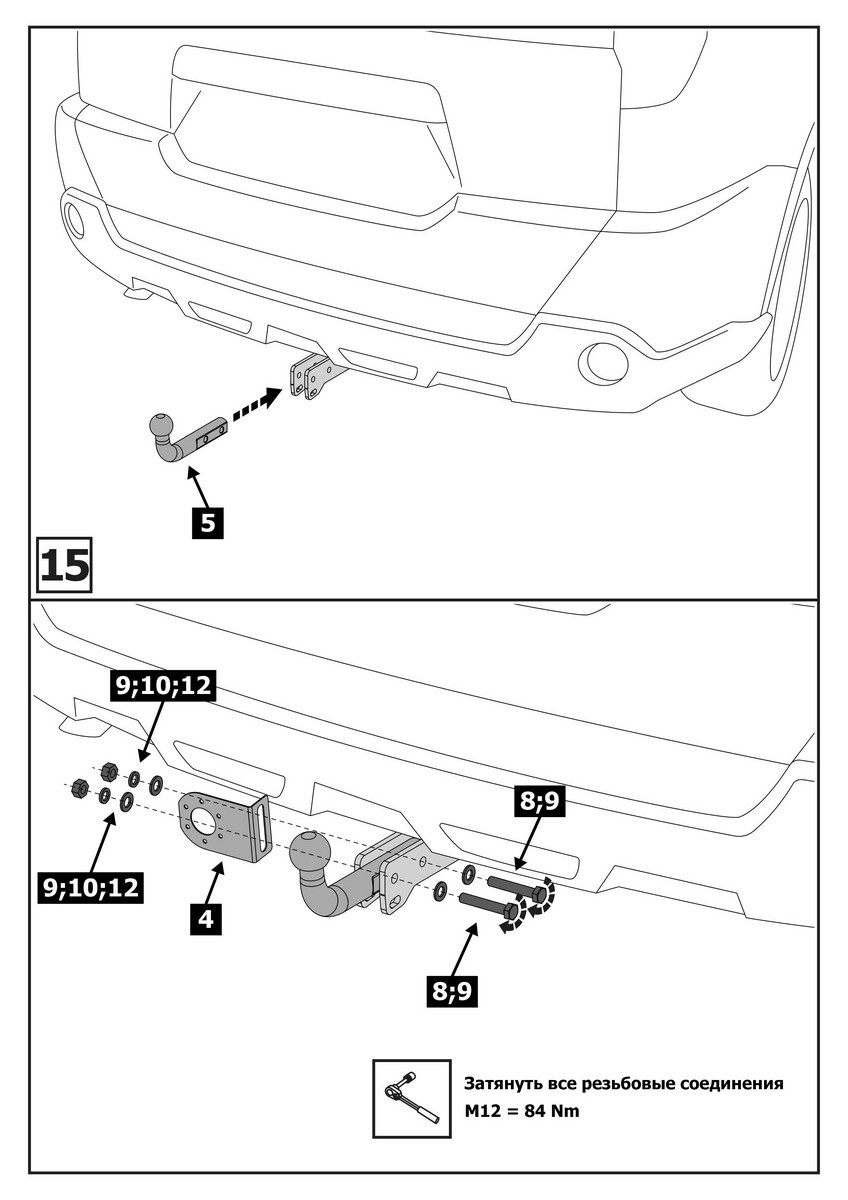 5

15

9;10;12

9;10;12

4

8;9

8;9

Затянуть все резьбовые соединения
M12 = 84 Nm