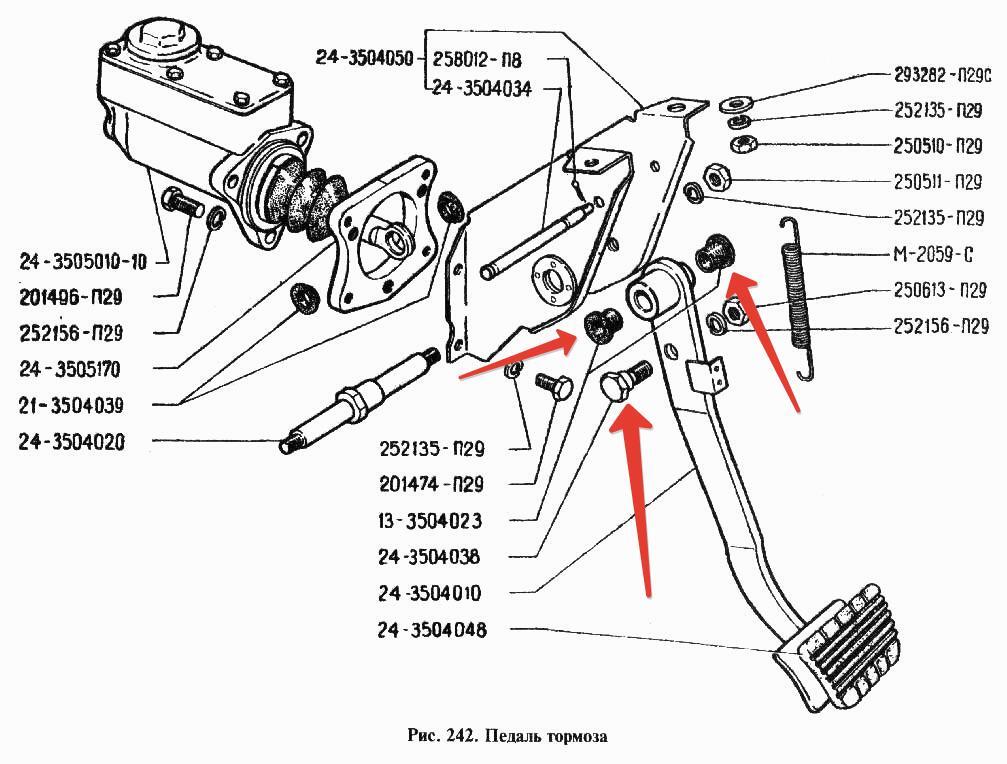 24-3504050
258012-П8
24-3504034
293282-П29С
252135-П29
250510-П29
250511-П29
252135-П29
М-2059-С
250613-П29
252156-П29
24-3505010-10
201496-П29
252156-П29
24-3505170
21-3504039
24-3504020
252135-П29
201474-П29
13-3504023
24-3504038
24-3504010
24-3504048

Рис. 242. Педаль тормоза