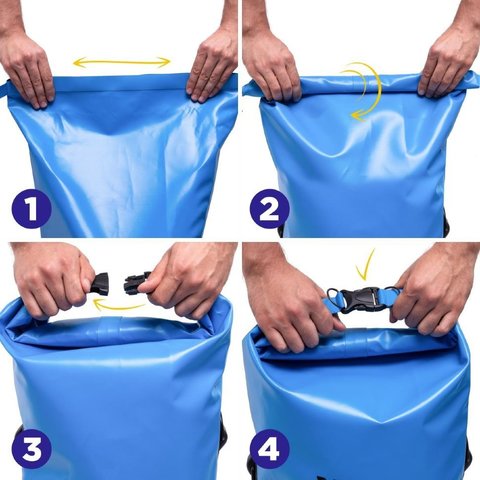 1

2

3

4