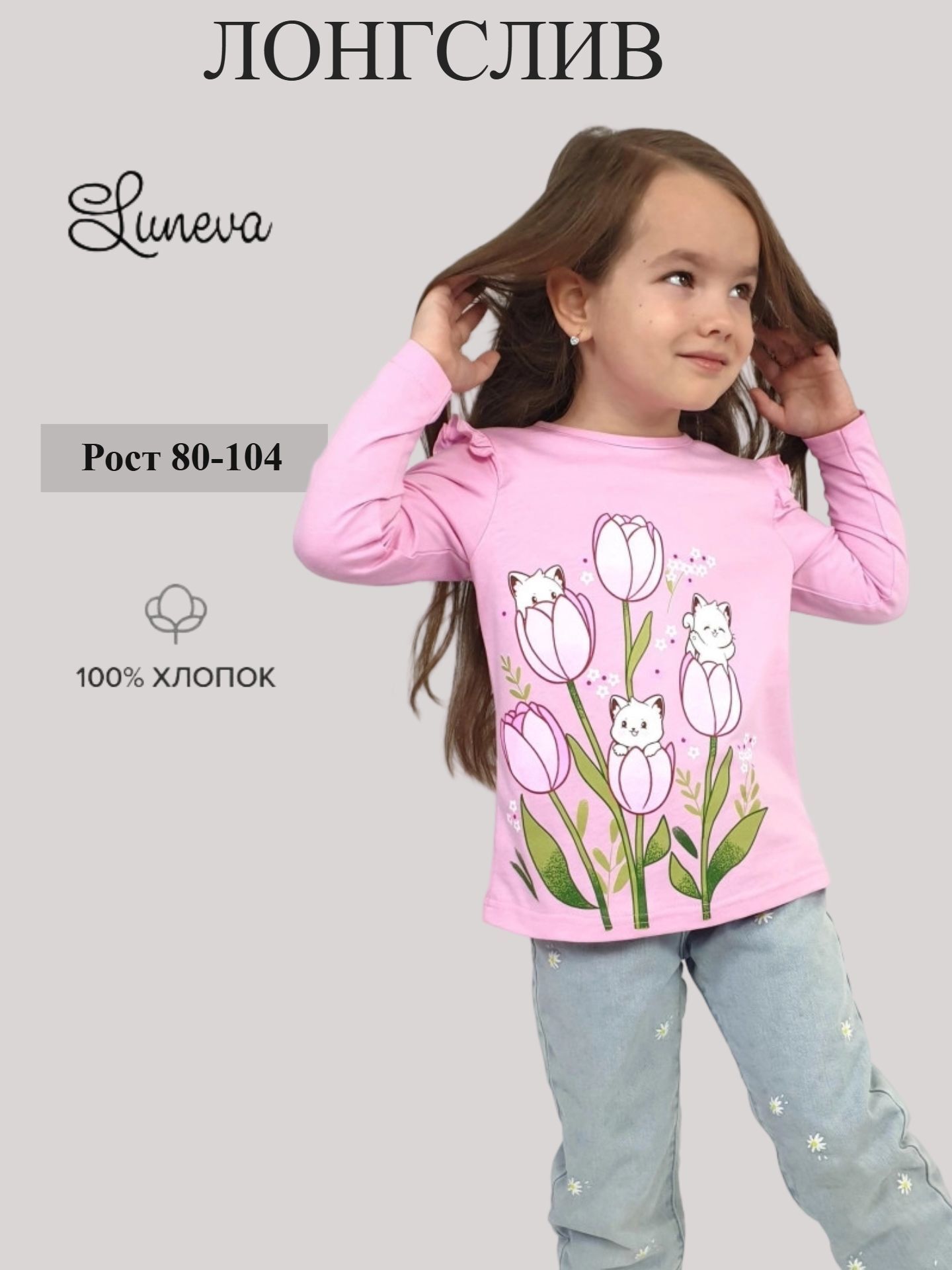 ЛОНГСЛИВ

Luneva

Рост 80-104

100% ХЛОПОК