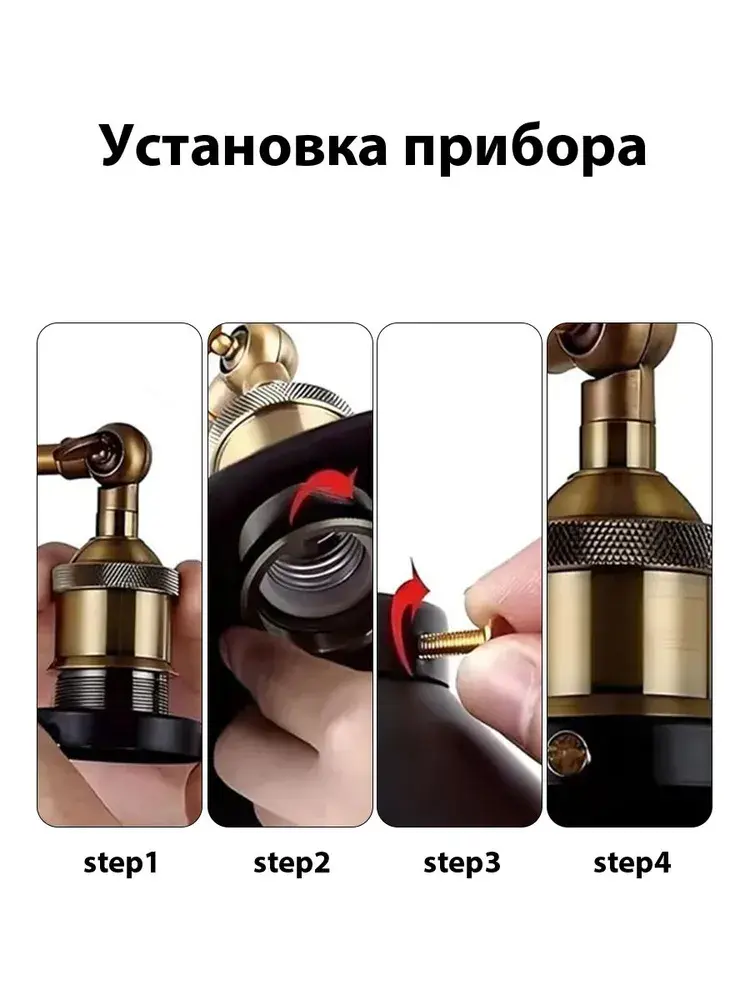 Установка прибора

step1 step2 step3 step4