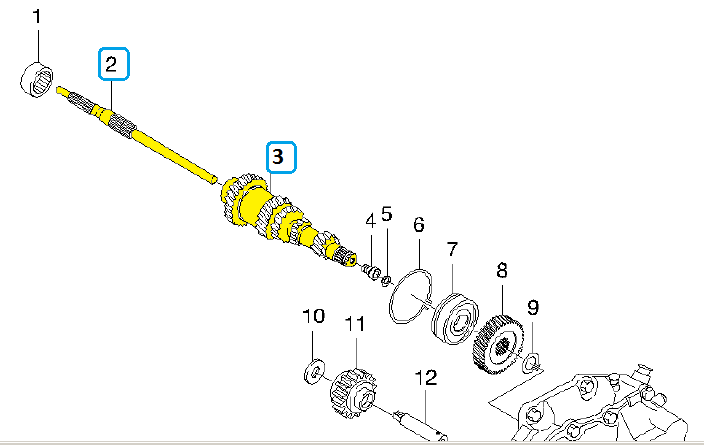 1
2
3
4
5
6
7
8
9
10
11
12