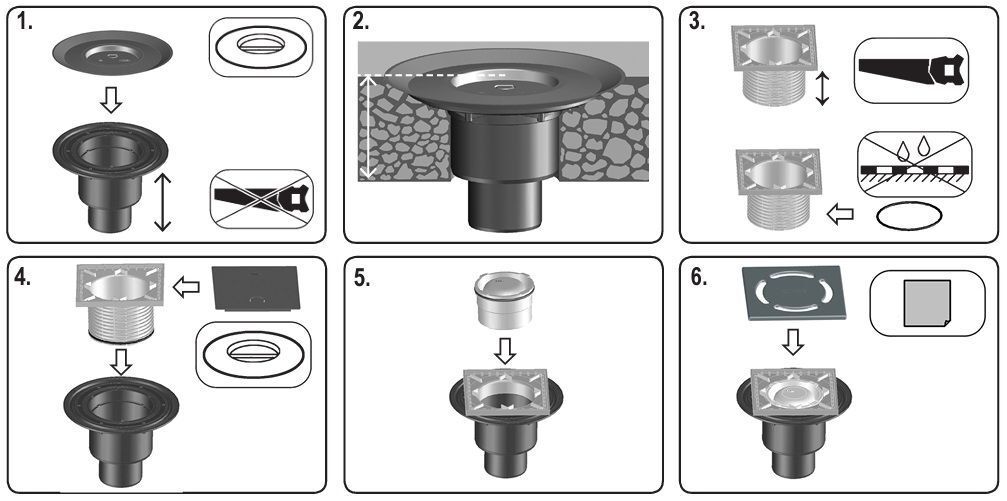 1.

2.

3.

4.

5.

6.