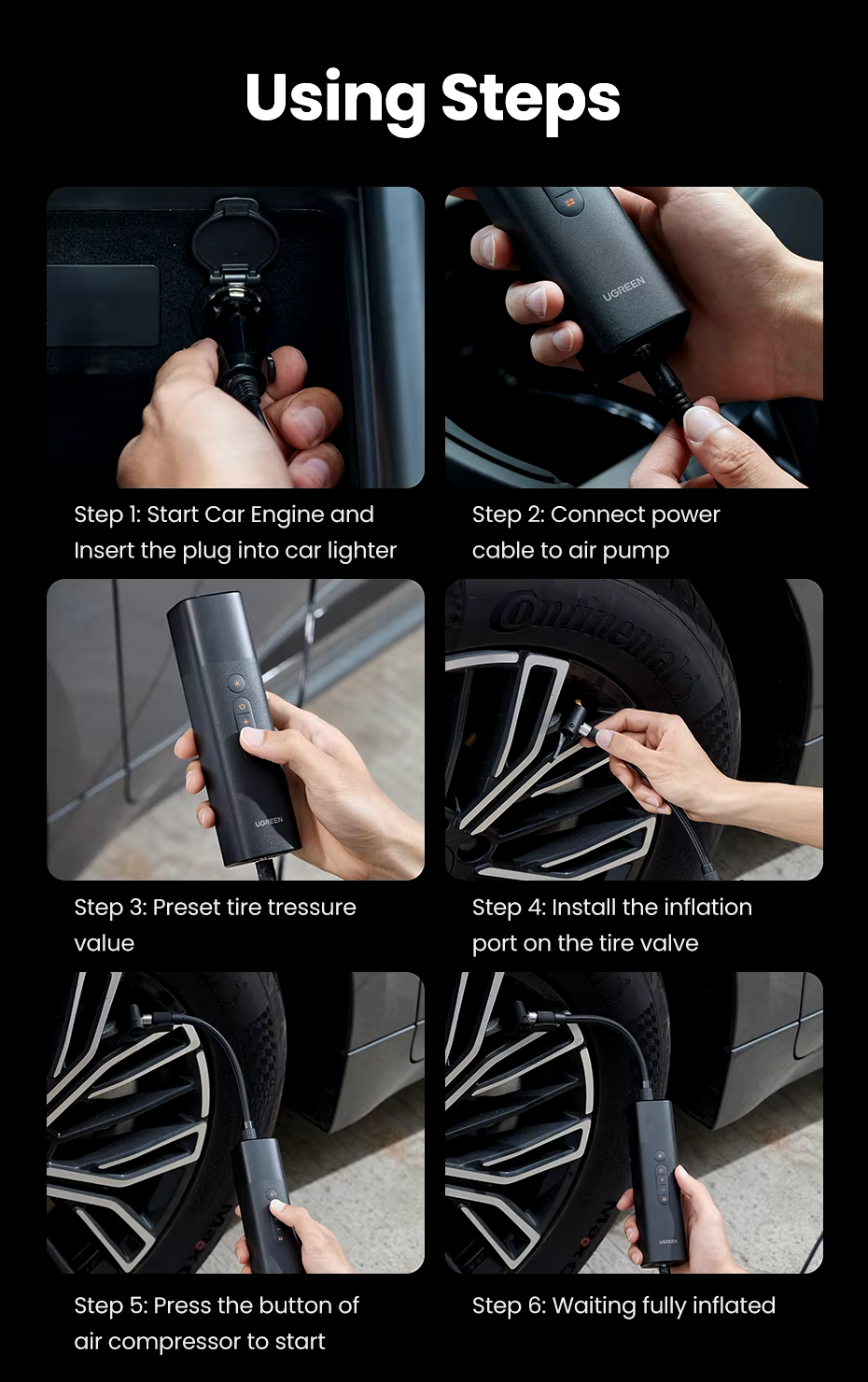 Using Steps

UGREEN

Step 1: Start Car Engine and Insert the plug into car lighter

Step 2: Connect power cable to air pump

UGREEN

Continental

Step 3: Preset tire tressure value

Step 4: Install the inflation port on the tire valve

UGREEN

Step 5: Press the button of air compressor to start

Step 6: Waiting fully inflated