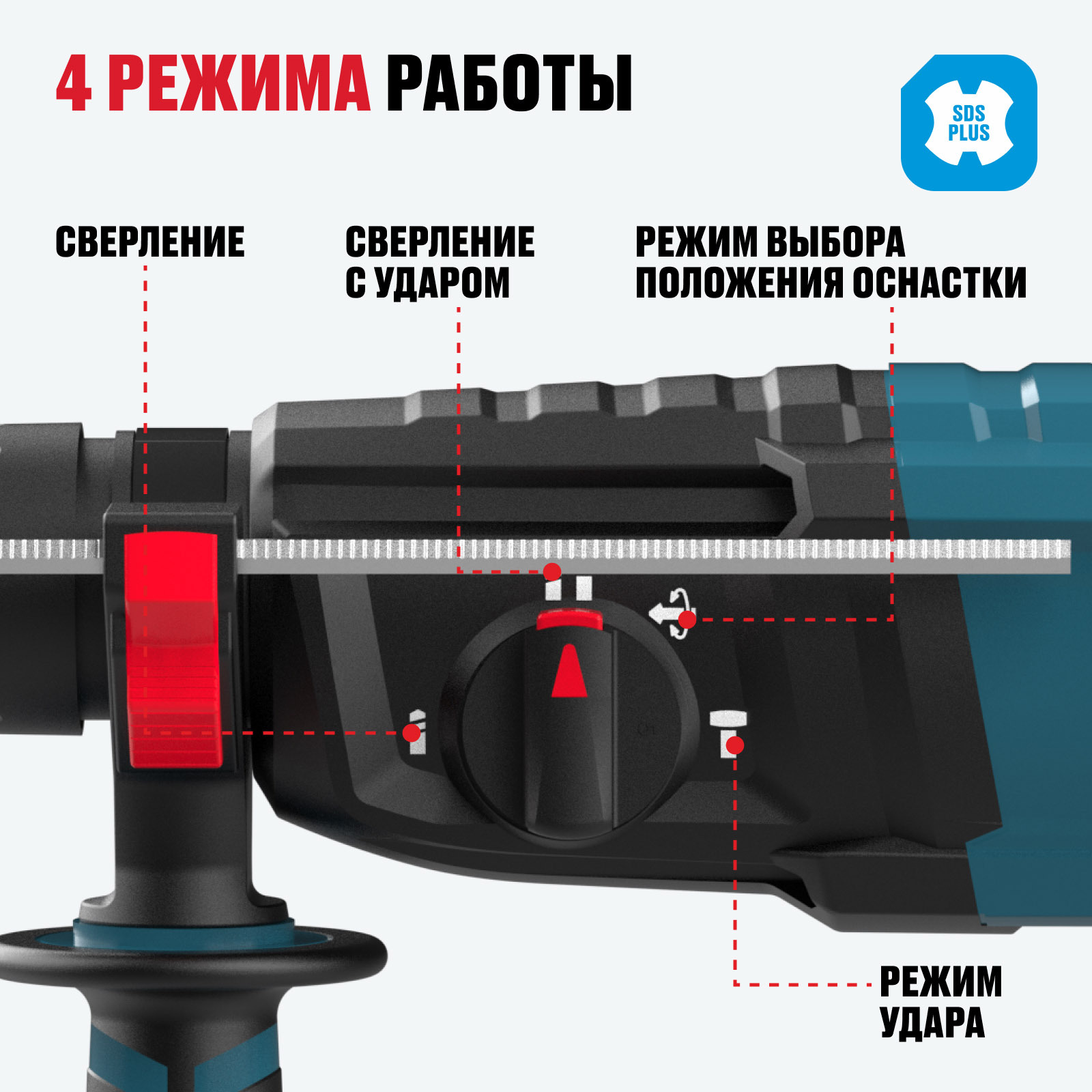 4 РЕЖИМА РАБОТЫ

SDS PLUS

СВЕРЛЕНИЕ

СВЕРЛЕНИЕ С УДАРОМ

РЕЖИМ ВЫБОРА ПОЛОЖЕНИЯ ОСНАСТКИ

РЕЖИМ УДАРА