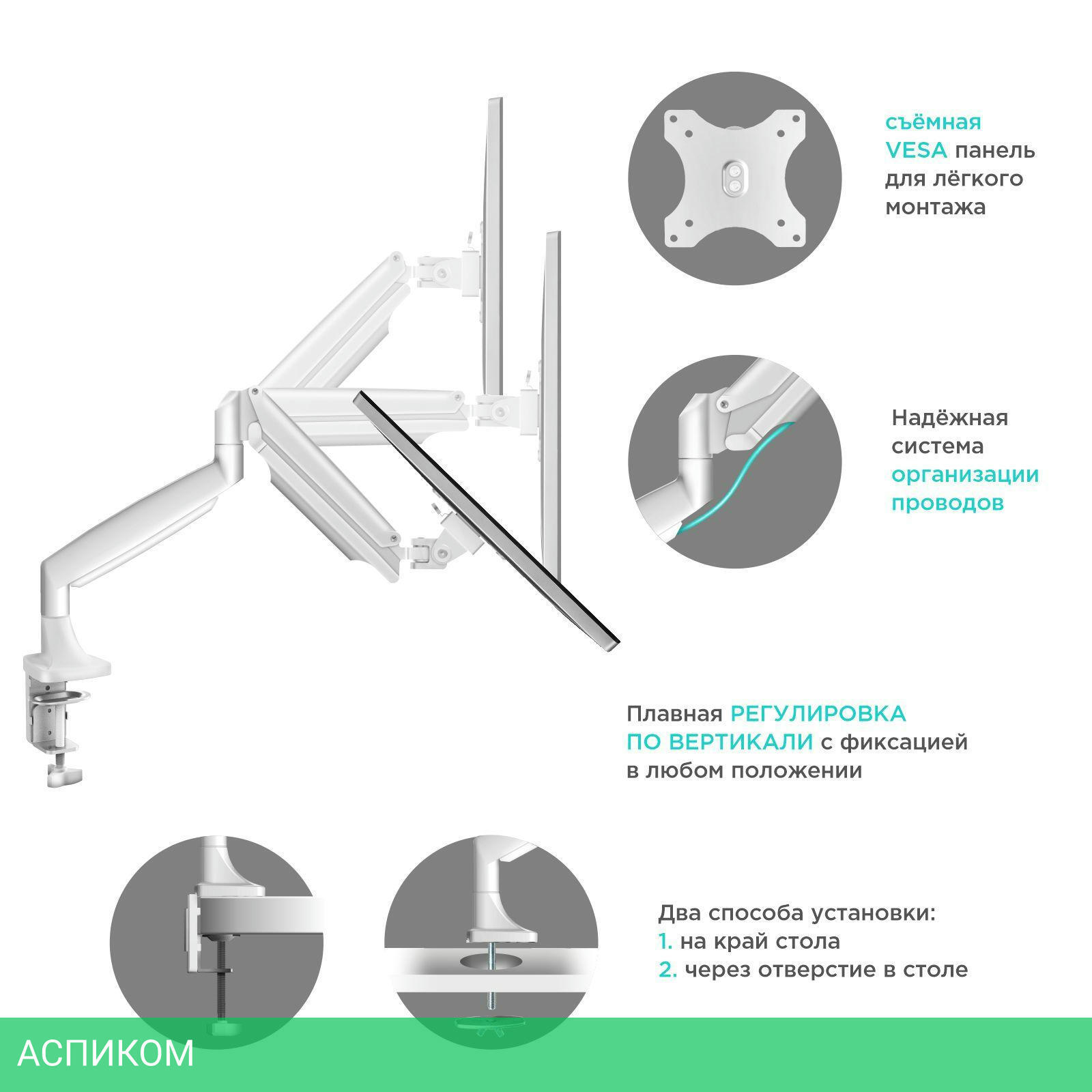 съёмная VESA панель для лёгкого монтажа

Надёжная система организации проводов

Плавная РЕГУЛИРОВКА ПО ВЕРТИКАЛИ с фиксацией в любом положении

Два способа установки:
1. на край стола
2. через отверстие в столе

АСПИКОМ