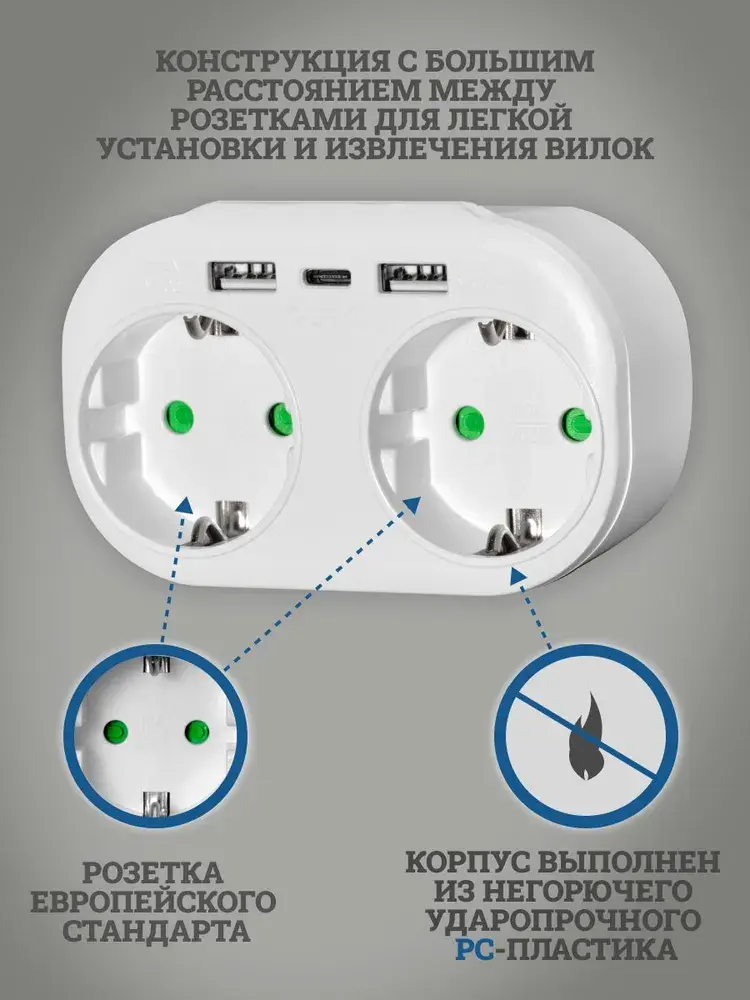 КОНСТРУКЦИЯ С БОЛЬШИМ РАССТОЯНИЕМ МЕЖДУ РОЗЕТКАМИ ДЛЯ ЛЕГКОЙ УСТАНОВКИ И ИЗВЛЕЧЕНИЯ ВИЛОК

РОЗЕТКА ЕВРОПЕЙСКОГО СТАНДАРТА

КОРПУС ВЫПОЛНЕН ИЗ НЕГОРЮЧЕГО УДАРОПРОЧНОГО PC-ПЛАСТИКА