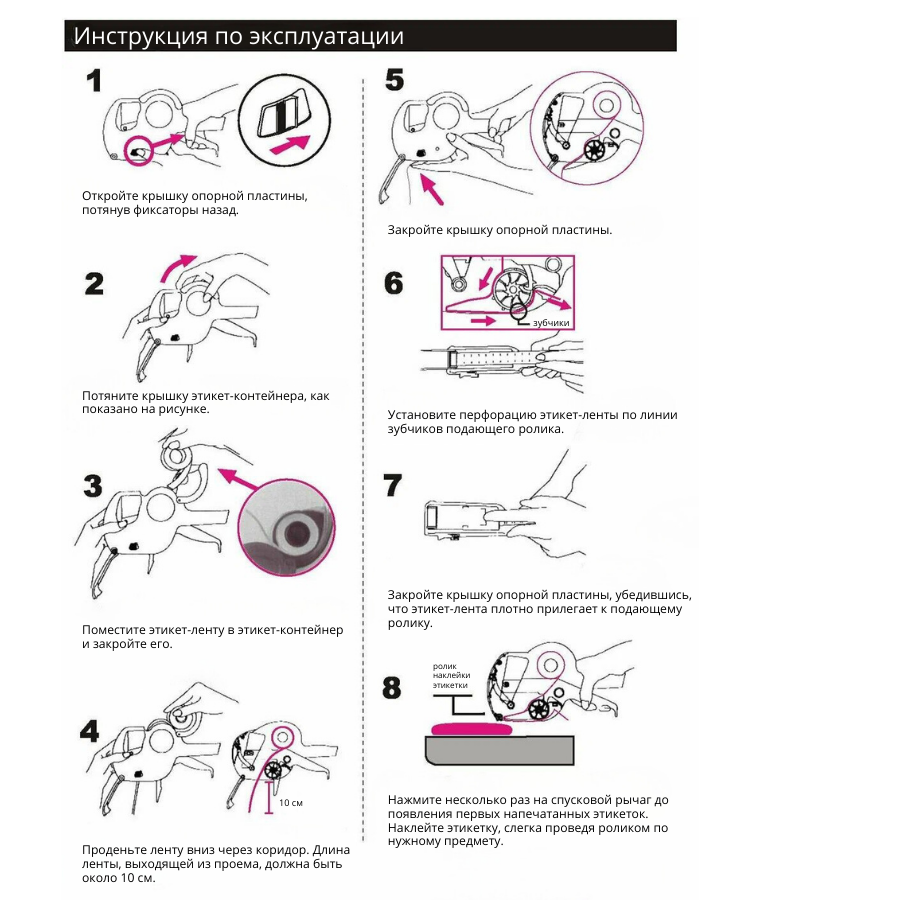 Инструкция по эксплуатации

1

Откройте крышку опорной пластины, потянув фиксаторы назад.

2

Потяните крышку этикет-контейнера, как показано на рисунке.

3

Поместите этикет-ленту в этикет-контейнер и закройте его.

4

10 см

Проденьте ленту вниз через коридор. Длина ленты, выходящей из проема, должна быть около 10 см.

5

Закройте крышку опорной пластины.

6

зубчики

Установите перфорацию этикет-ленты по линии зубчиков подающего ролика.

7

Закройте крышку опорной пластины, убедившись, что этикет-лента плотно прилегает к подающему ролику.

8

ролик наклейки этикетки

Нажмите несколько раз на спусковой рычаг до появления первых напечатанных этикеток. Наклейте этикетку, слегка проведя роликом по нужному предмету.