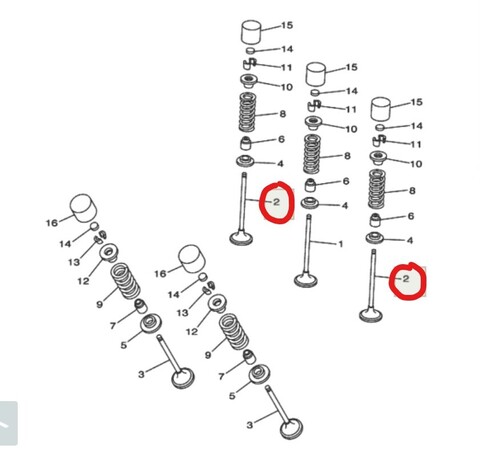 15
14
11
10
8
6
4
2
15
14
11
10
8
6
4
1
15
14
11
10
8
6
4
2
16
14
13
12
9
7
5
3
16
14
13
12
9
7
5
3