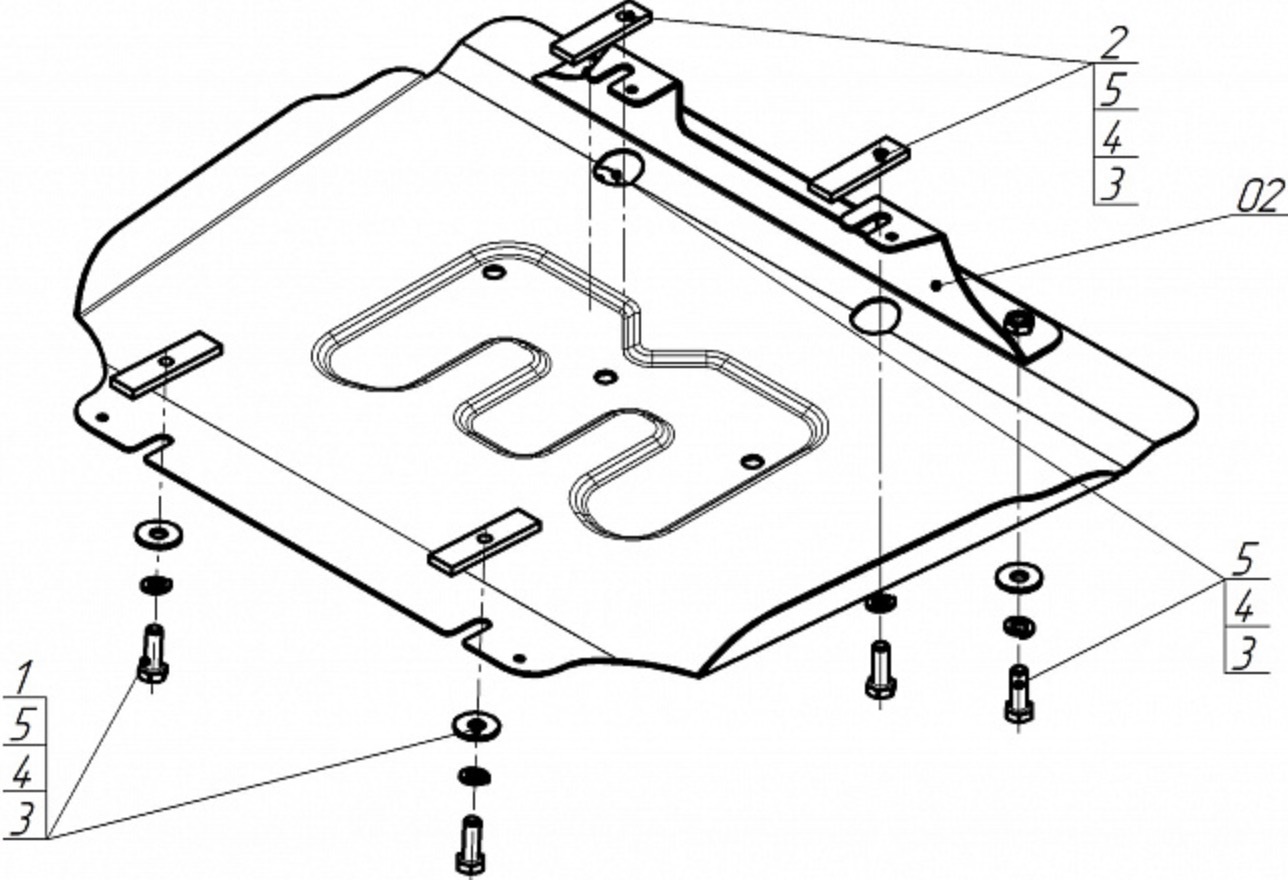 2
5
4
3

02

5
4
3

1
5
4
3