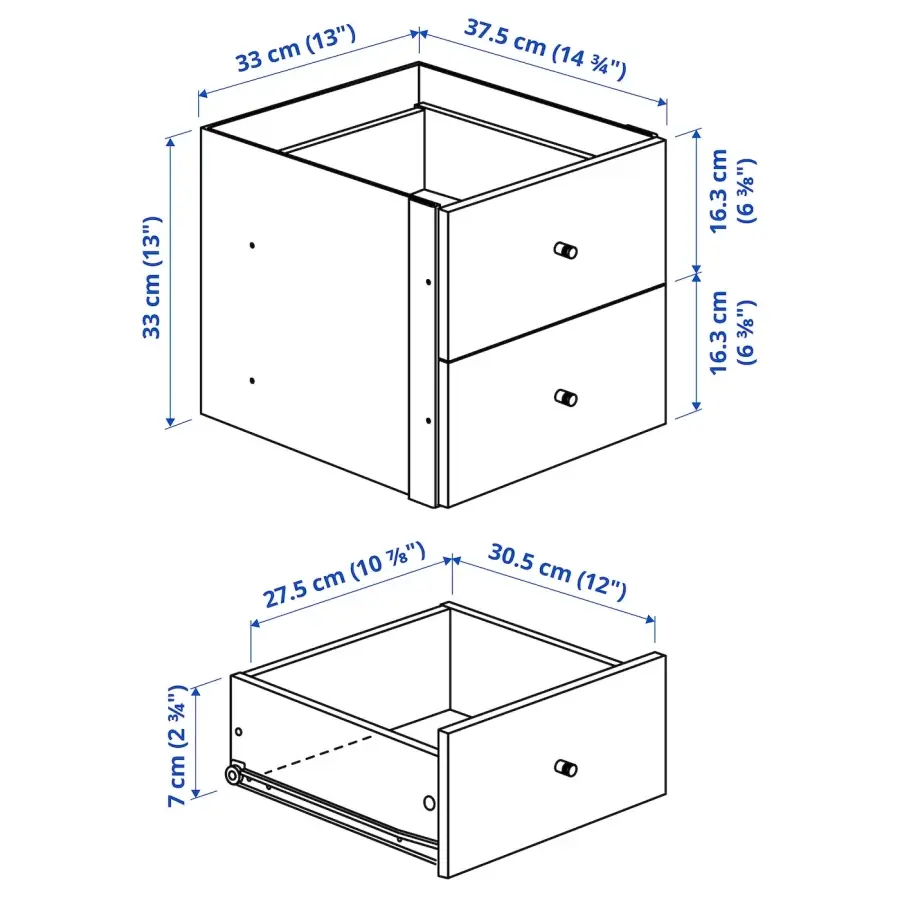 33 cm (13")

37.5 cm (14 ¾")

33 cm (13")

16.3 cm (6 ⅜")

16.3 cm (6 ⅜")

27.5 cm (10 ⅞")

30.5 cm (12")

7 cm (2 ¾")