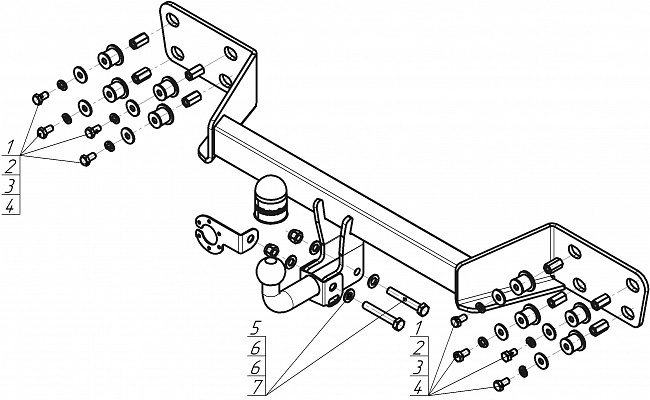 1
2
3
4
5
6
6
7
1
2
3
4