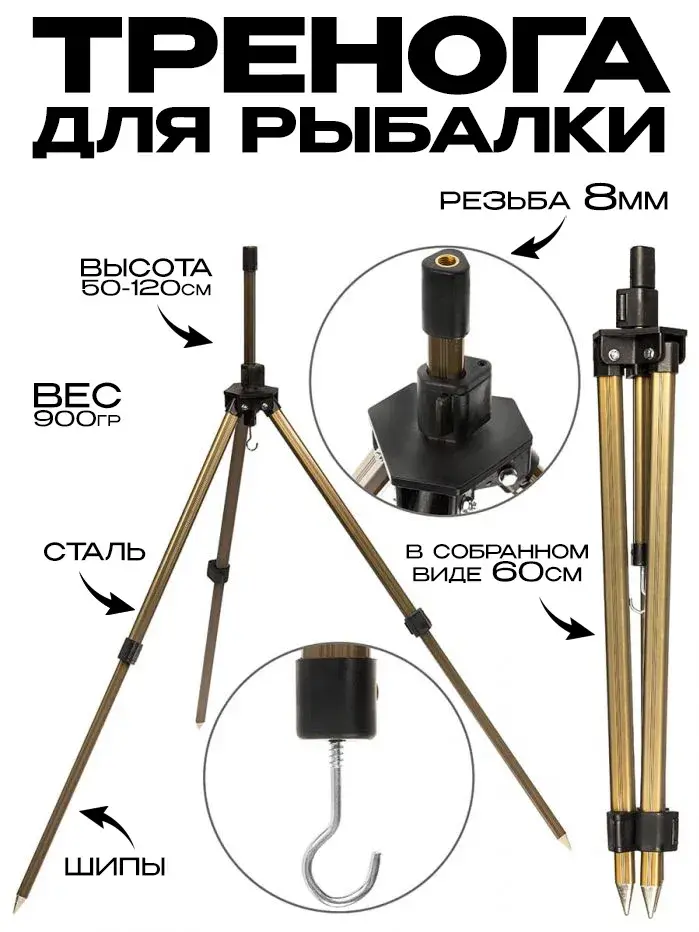 ТРЕНОГА ДЛЯ РЫБАЛКИ

РЕЗЬБА 8ММ

ВЫСОТА 50-120СМ

ВЕС 900ГР

СТАЛЬ

В СОБРАННОМ ВИДЕ 60СМ

ШИПЫ