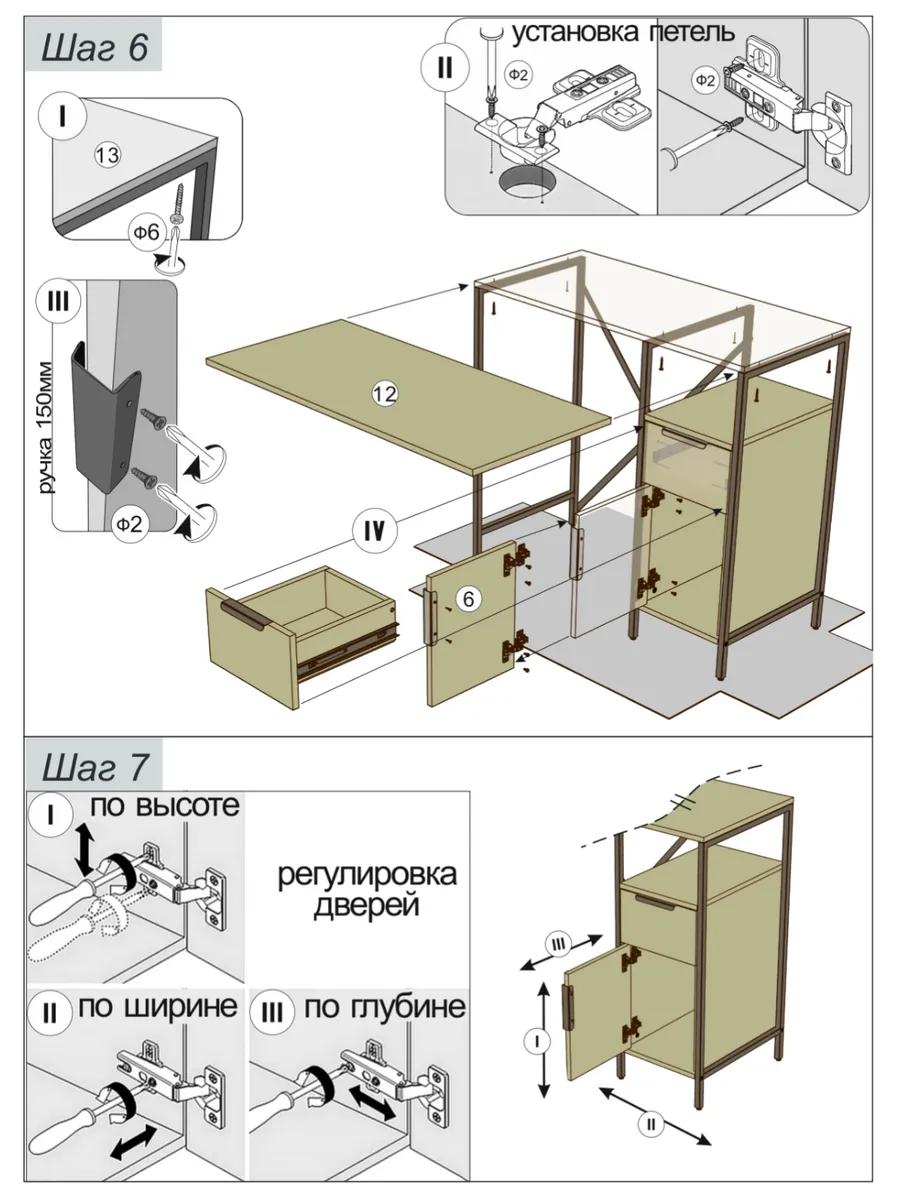 Шаг 6

I

13

Ф6

II

установка петель

Ф2

Ф2

III

ручка 150мм

Ф2

12

IV

6

Шаг 7

I

по высоте

регулировка дверей

II

по ширине

III

по глубине

III

I

II