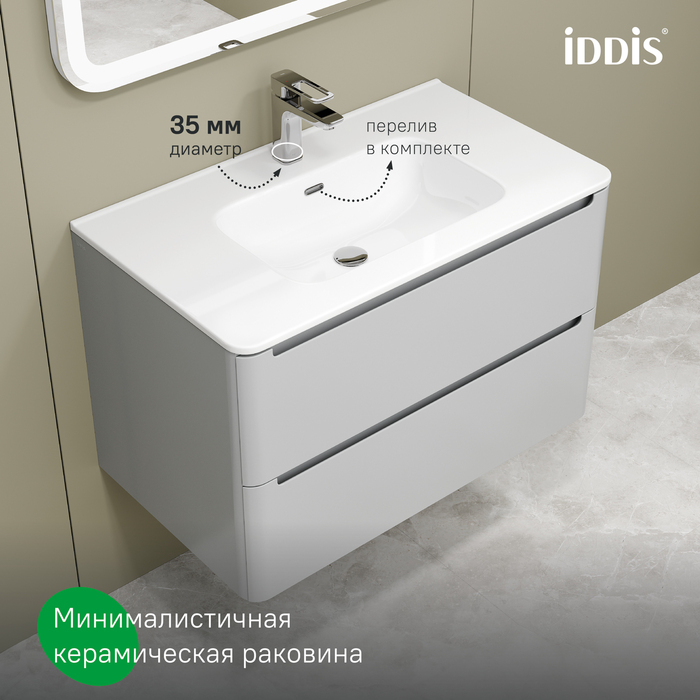 iDDiS®

35 мм
диаметр

перелив
в комплекте

Минималистичная
керамическая раковина