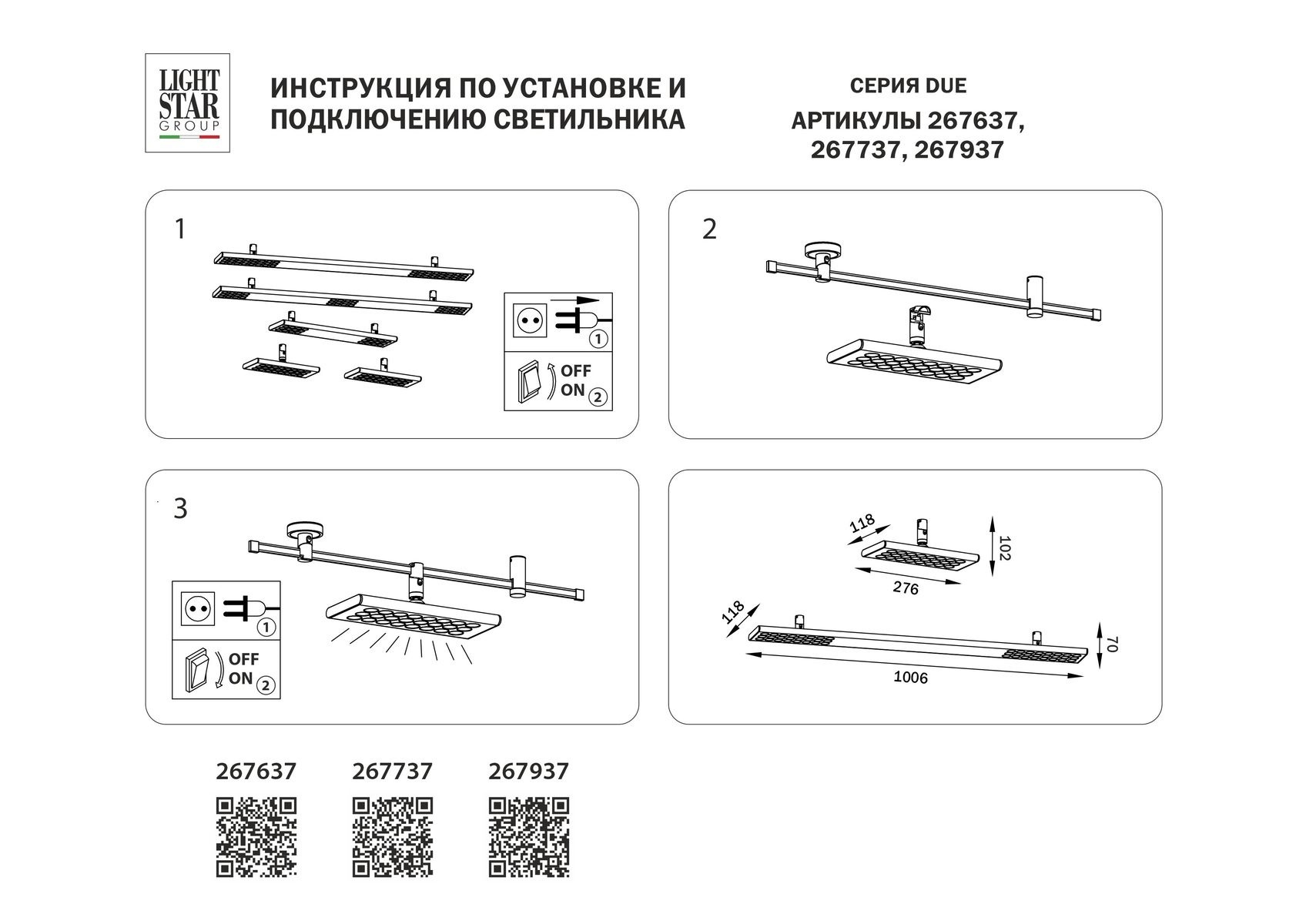 LIGHT STAR GROUP

ИНСТРУКЦИЯ ПО УСТАНОВКЕ И ПОДКЛЮЧЕНИЮ СВЕТИЛЬНИКА

СЕРИЯ DUE
АРТИКУЛЫ 267637, 267737, 267937

1

1
OFF
ON 2

2

3

1
OFF
ON 2

118
102
276
118
70
1006

267637

267737

267937