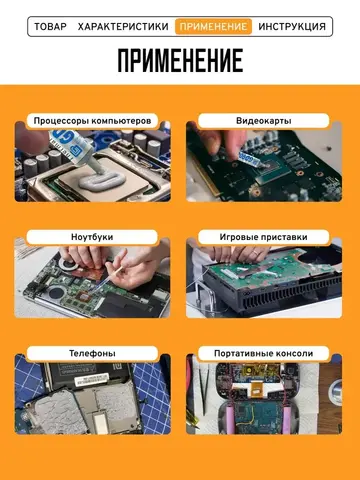 ТОВАР ХАРАКТЕРИСТИКИ ПРИМЕНЕНИЕ ИНСТРУКЦИЯ

ПРИМЕНЕНИЕ

Процессоры компьютеров

Видеокарты

Ноутбуки

Игровые приставки

Телефоны

Портативные консоли