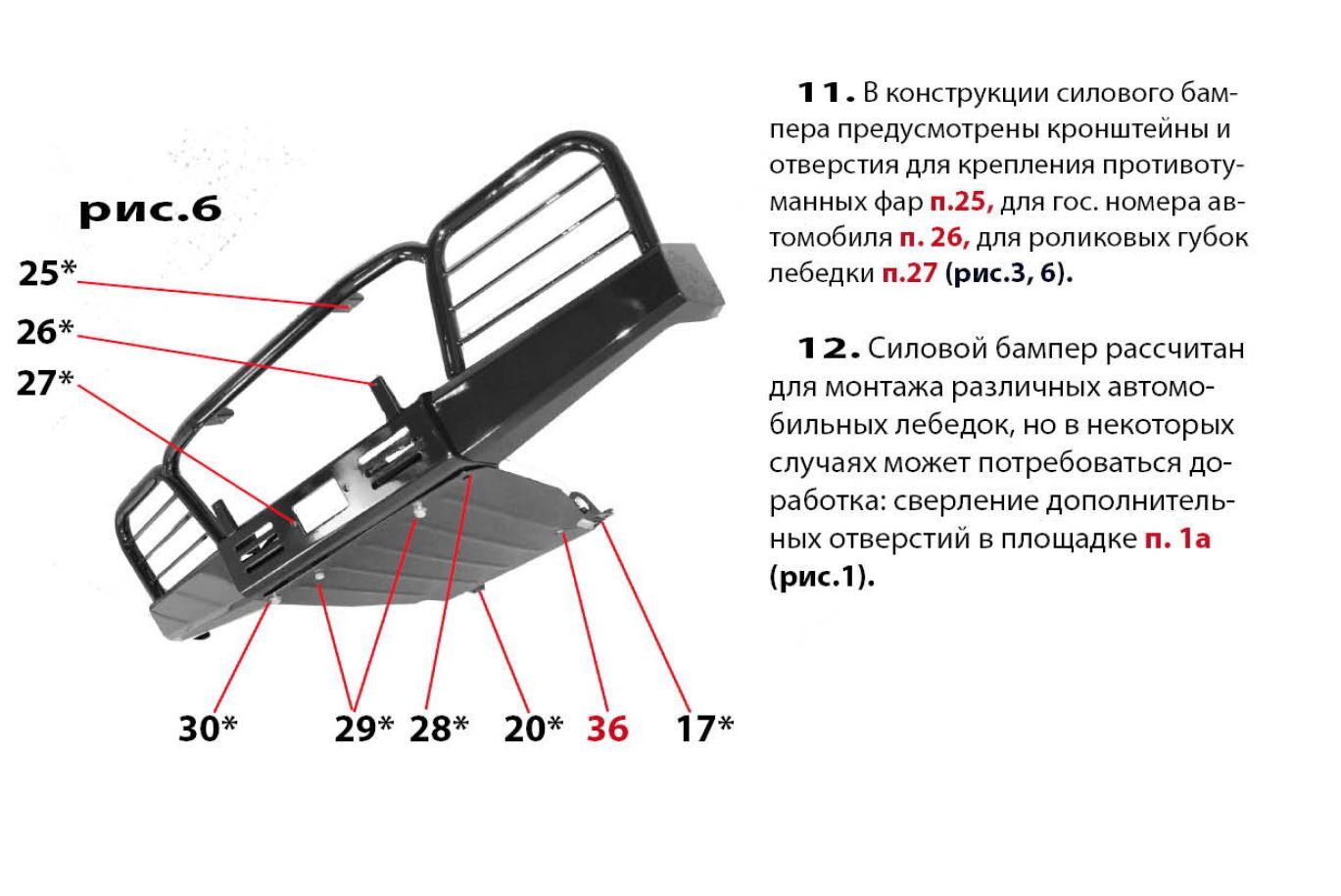 рис.6

25*

26*

27*

30*

29*

28*

20*

36

17*

11. В конструкции силового бампера предусмотрены кронштейны и отверстия для крепления противотуманных фар п.25, для гос. номера автомобиля п. 26, для роликовых губок лебедки п.27 (рис.3, 6).

12. Силовой бампер рассчитан для монтажа различных автомобильных лебедок, но в некоторых случаях может потребоваться доработка: сверление дополнительных отверстий в площадке п. 1а (рис.1).