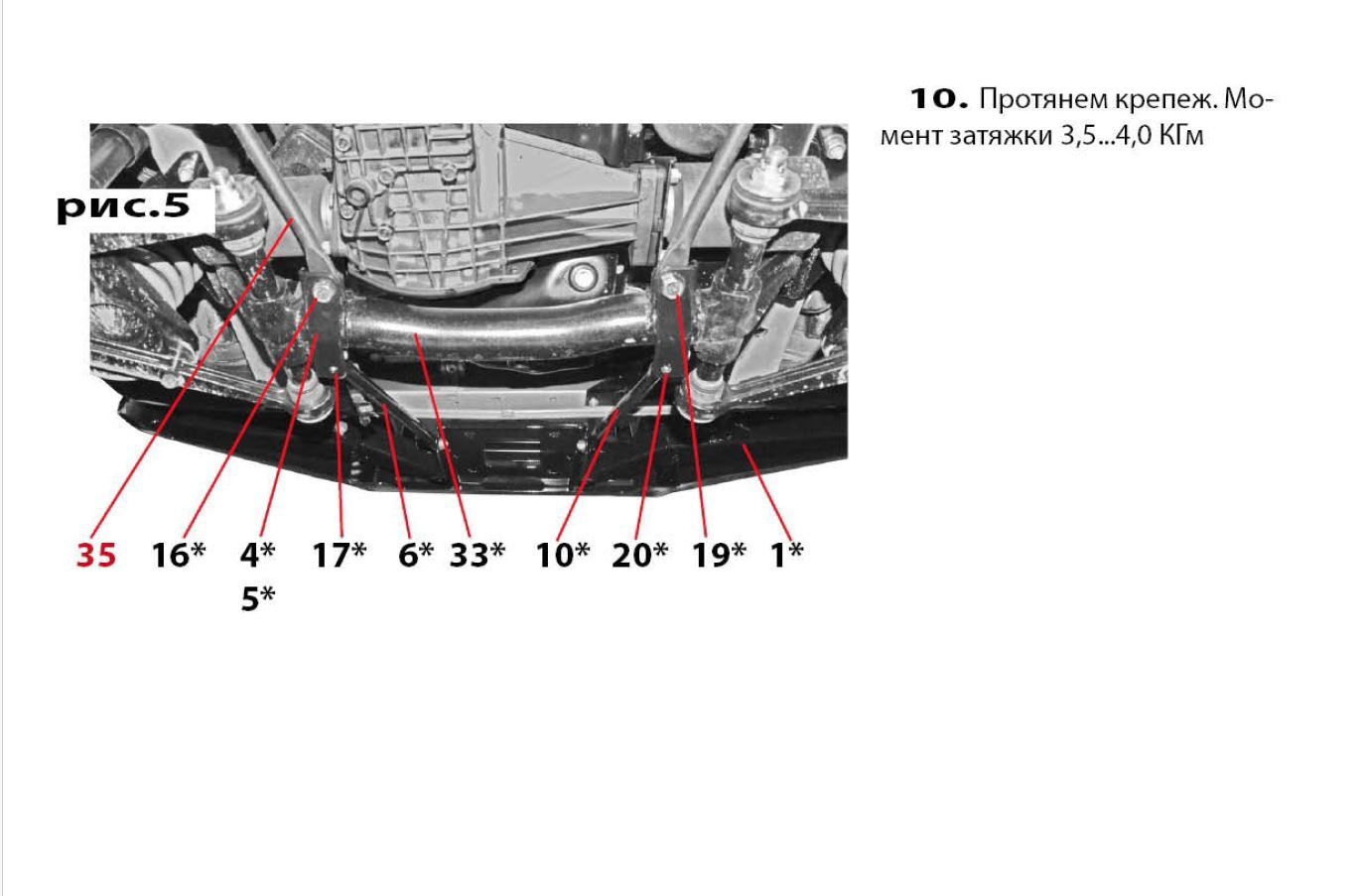 рис.5

35 16* 4* 17* 6* 33* 10* 20* 19* 1*
5*

10. Протянем крепеж. Момент затяжки 3,5...4,0 КГм